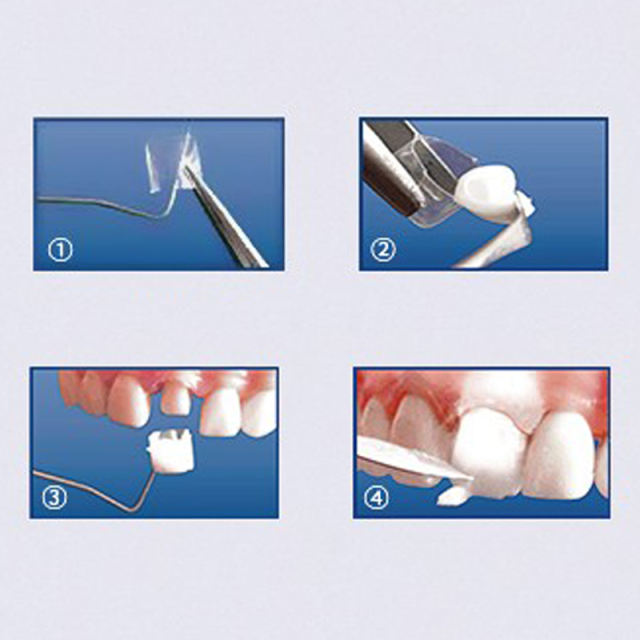 ①

②

③

④