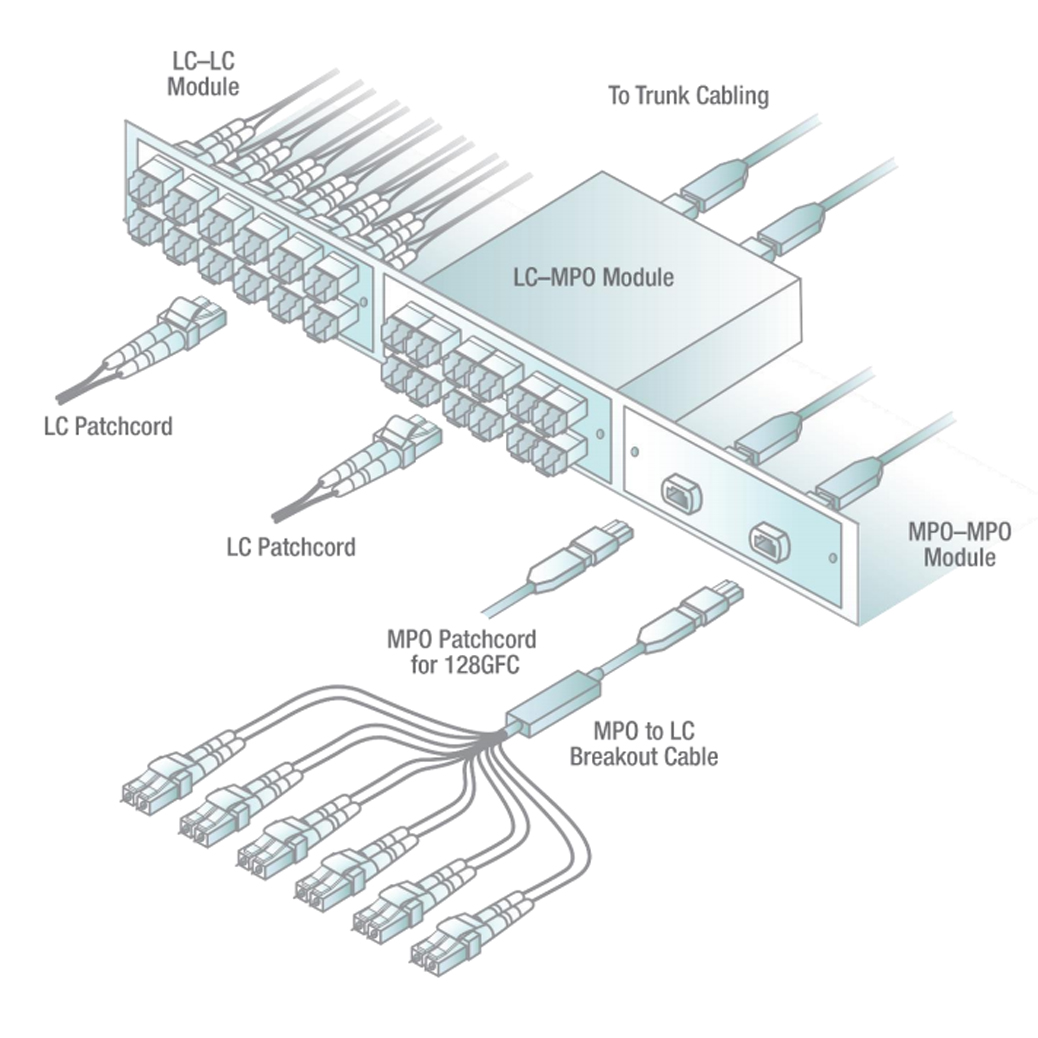 LC–LC Module

To Trunk Cabling

LC–MPO Module

LC Patchcord

LC Patchcord

MPO–MPO Module

MPO Patchcord for 128GFC

MPO to LC Breakout Cable