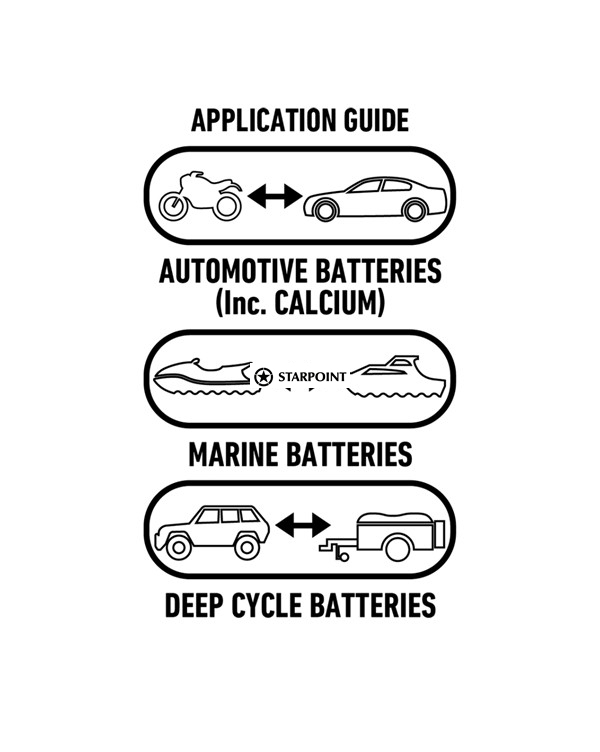 APPLICATION GUIDE

AUTOMOTIVE BATTERIES
(Inc. CALCIUM)

STARPOINT

MARINE BATTERIES

DEEP CYCLE BATTERIES