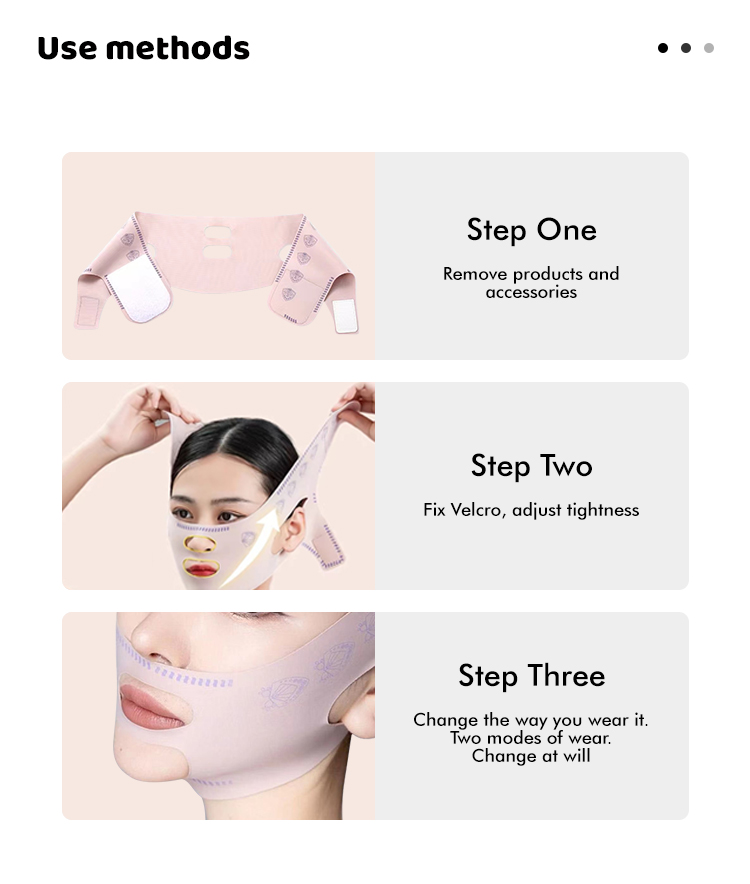 Use methods

Step One

Remove products and accessories

Step Two

Fix Velcro, adjust tightness

Step Three

Change the way you wear it.
Two modes of wear.
Change at will