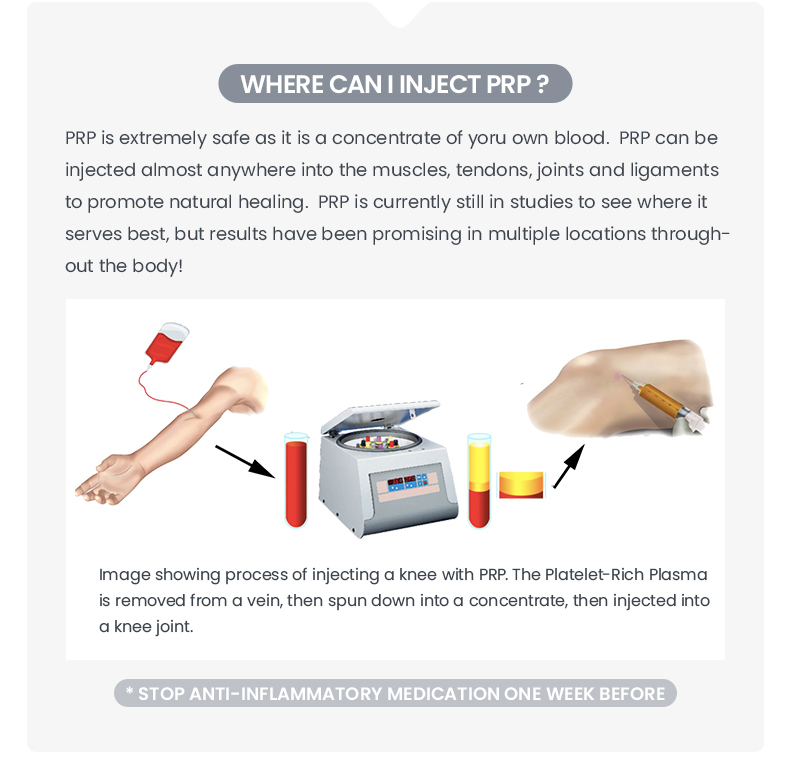 WHERE CAN I INJECT PRP ?

PRP is extremely safe as it is a concentrate of yoru own blood. PRP can be injected almost anywhere into the muscles, tendons, joints and ligaments to promote natural healing. PRP is currently still in studies to see where it serves best, but results have been promising in multiple locations throughout the body!

Image showing process of injecting a knee with PRP. The Platelet-Rich Plasma is removed from a vein, then spun down into a concentrate, then injected into a knee joint.

* STOP ANTI-INFLAMMATORY MEDICATION ONE WEEK BEFORE