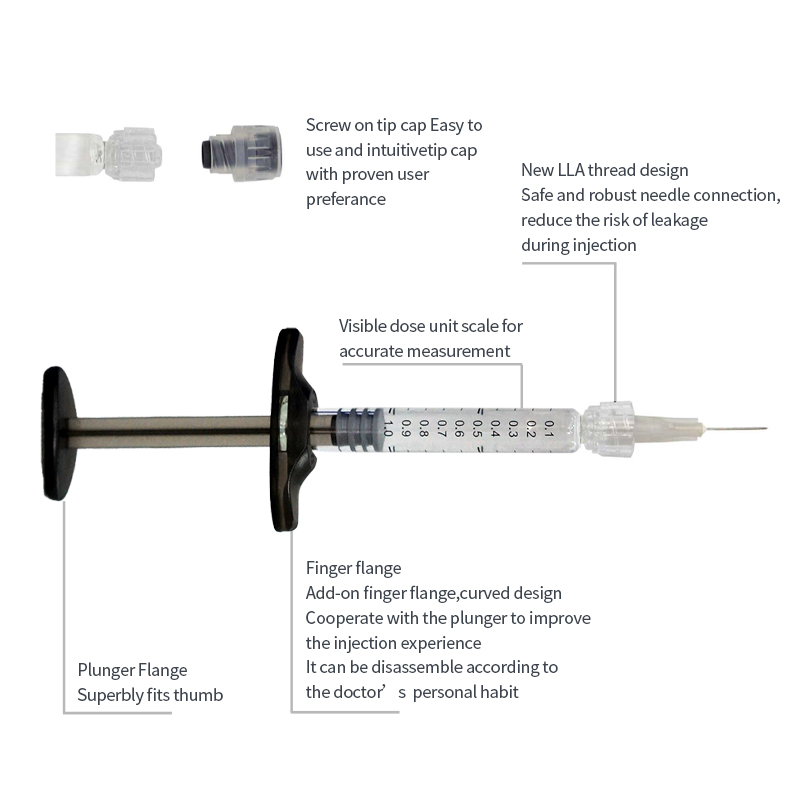 Screw on tip cap Easy to use and intuitivetip cap with proven user preferance

New LLA thread design
Safe and robust needle connection, reduce the risk of leakage during injection

Visible dose unit scale for accurate measurement

1.0 0.9 0.8 0.7 0.6 0.5 0.4 0.3 0.2 0.1

Finger flange
Add-on finger flange,curved design
Cooperate with the plunger to improve the injection experience
It can be disassemble according to the doctor’s personal habit

Plunger Flange
Superbly fits thumb