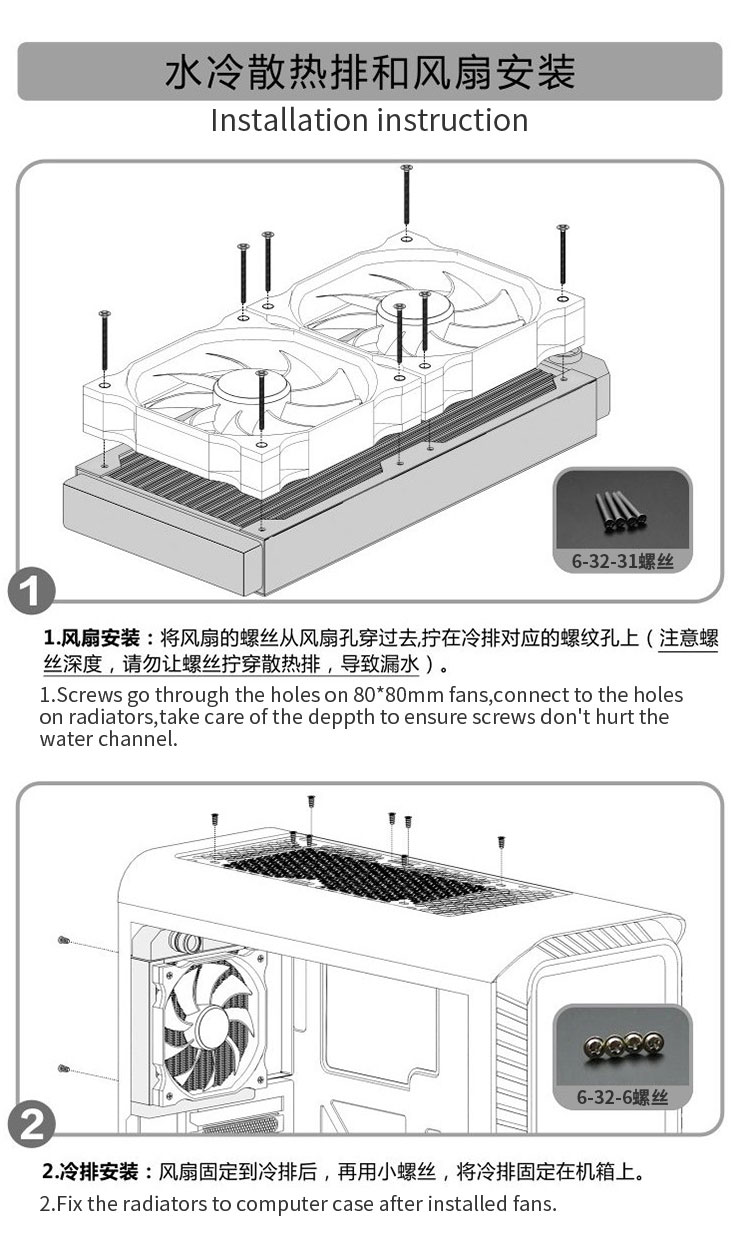 水冷散热排和风扇安装
Installation instruction

6-32-31螺丝

1

1.风扇安装：将风扇的螺丝从风扇孔穿过去,拧在冷排对应的螺纹孔上（注意螺丝深度，请勿让螺丝拧穿散热排，导致漏水）。
1.Screws go through the holes on 80*80mm fans,connect to the holes on radiators,take care of the deppth to ensure screws don't hurt the water channel.

6-32-6螺丝

2

2.冷排安装：风扇固定到冷排后，再用小螺丝，将冷排固定在机箱上。
2.Fix the radiators to computer case after installed fans.