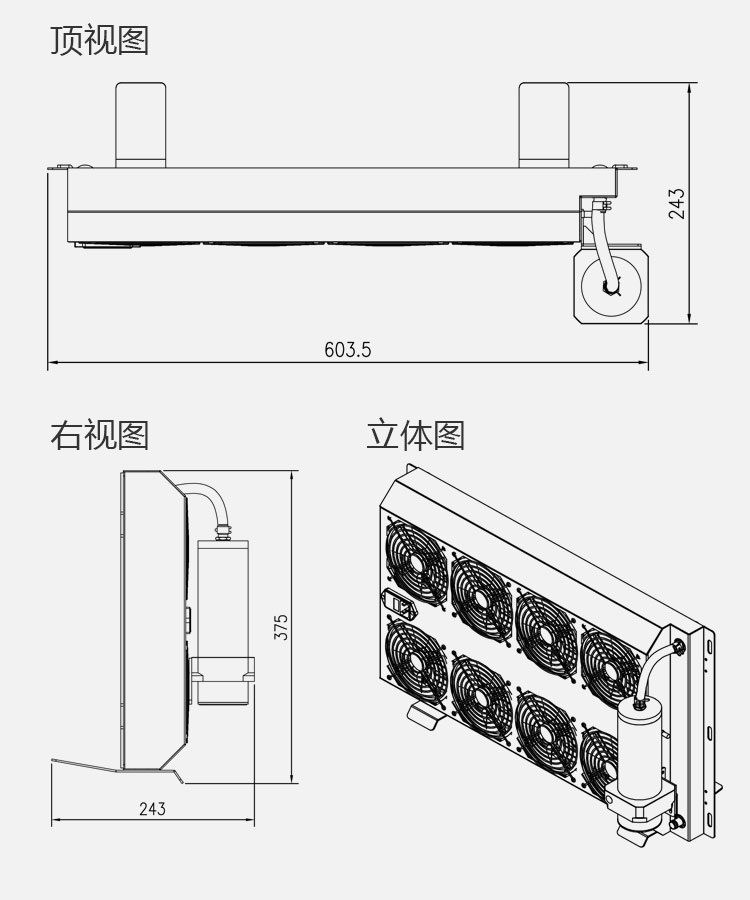 顶视图

243

603.5

右视图

375

243

立体图