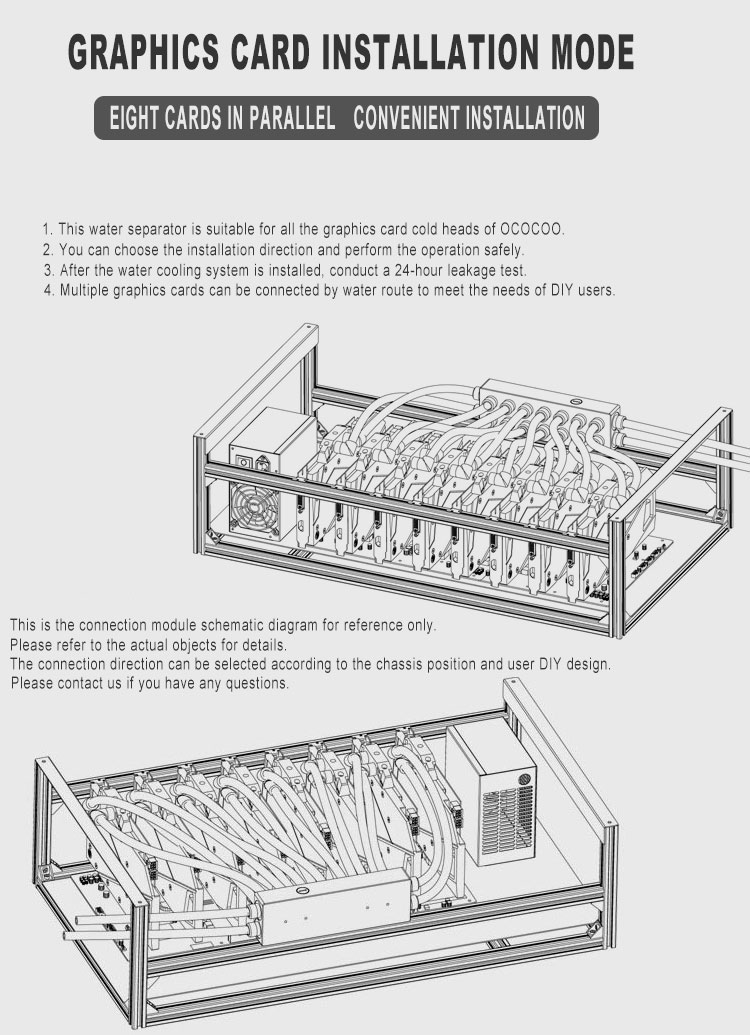 GRAPHICS CARD INSTALLATION MODE

EIGHT CARDS IN PARALLEL CONVENIENT INSTALLATION

1. This water separator is suitable for all the graphics card cold heads of OCOCOO.
2. You can choose the installation direction and perform the operation safely.
3. After the water cooling system is installed, conduct a 24-hour leakage test.
4. Multiple graphics cards can be connected by water route to meet the needs of DIY users.

This is the connection module schematic diagram for reference only.
Please refer to the actual objects for details.
The connection direction can be selected according to the chassis position and user DIY design.
Please contact us if you have any questions.