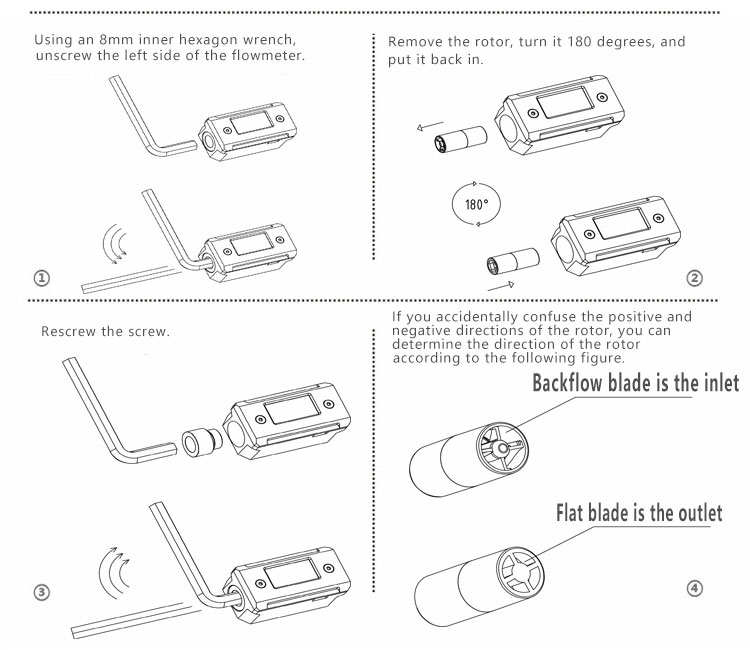 Using an 8mm inner hexagon wrench, unscrew the left side of the flowmeter.

①

Remove the rotor, turn it 180 degrees, and put it back in.

180°

②

Rescrew the screw.

③

If you accidentally confuse the positive and negative directions of the rotor, you can determine the direction of the rotor according to the following figure.

Backflow blade is the inlet

Flat blade is the outlet

④