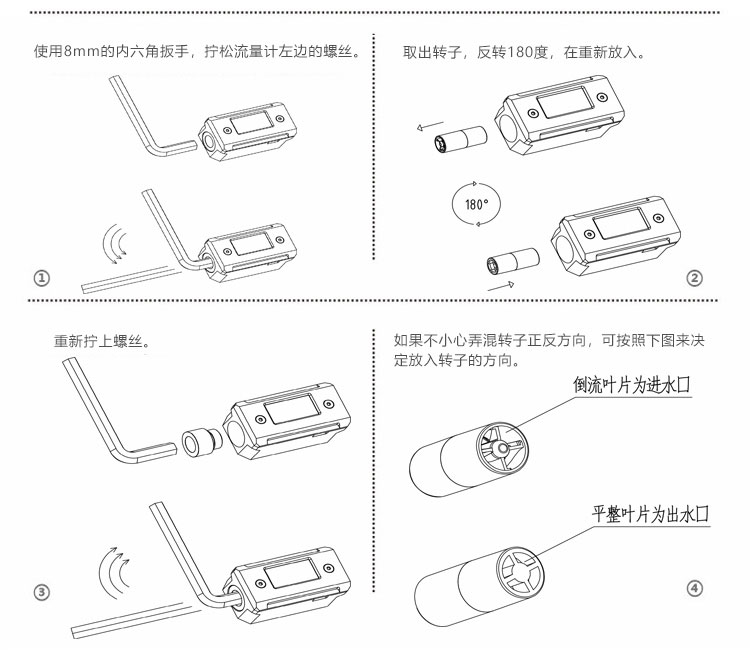 使用8mm的内六角扳手，拧松流量计左边的螺丝。

①

取出转子，反转180度，在重新放入。

180°

②

重新拧上螺丝。

③

如果不小心弄混转子正反方向，可按照下图来决定放入转子的方向。

倒流叶片为进水口

平整叶片为出水口

④