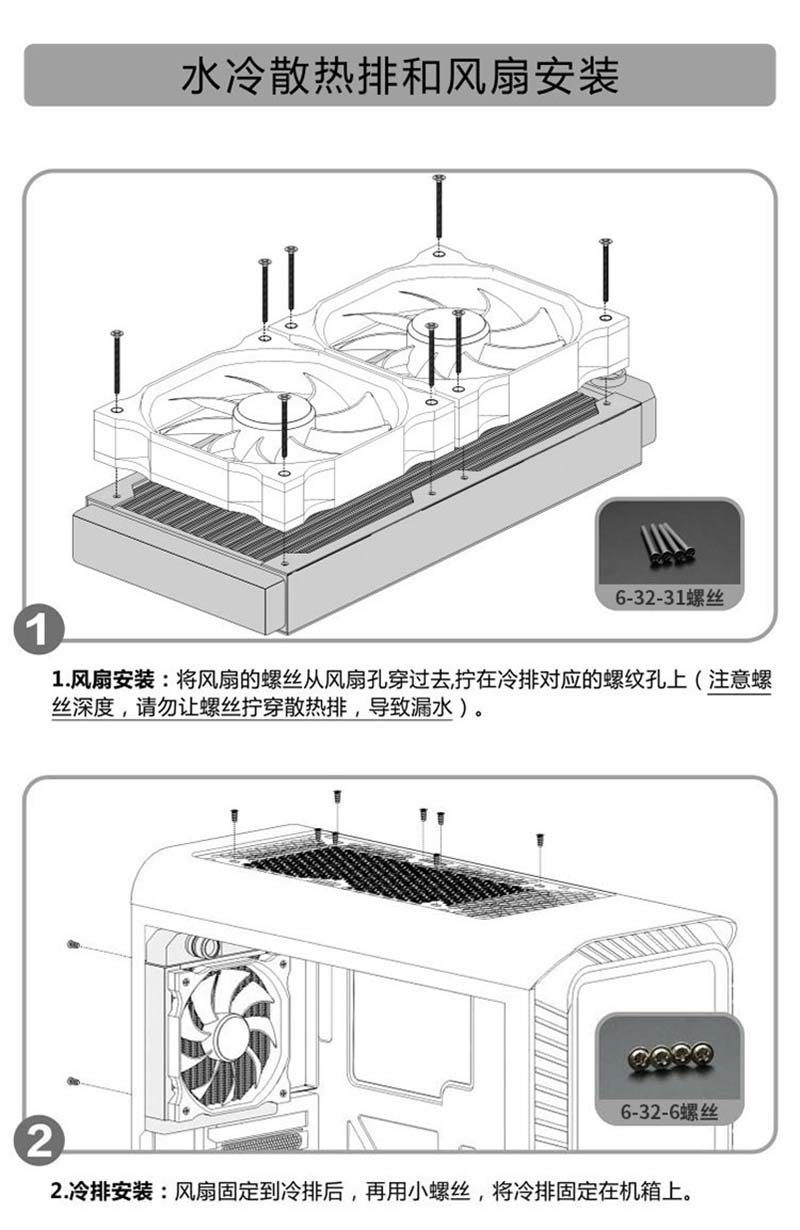 水冷散热排和风扇安装

6-32-31螺丝

1

1.风扇安装：将风扇的螺丝从风扇孔穿过去,拧在冷排对应的螺纹孔上（注意螺丝深度，请勿让螺丝拧穿散热排，导致漏水）。

6-32-6螺丝

2

2.冷排安装：风扇固定到冷排后，再用小螺丝，将冷排固定在机箱上。