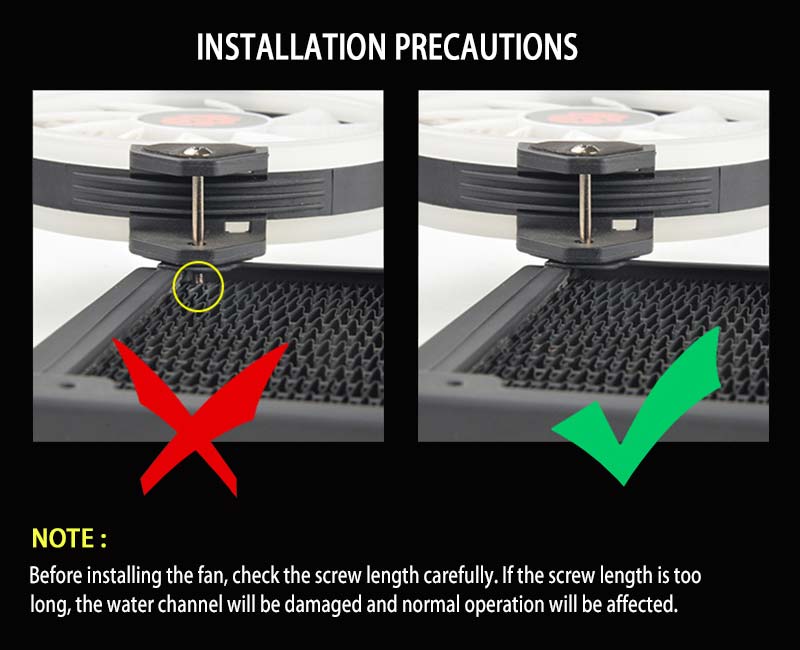 INSTALLATION PRECAUTIONS

NOTE :

Before installing the fan, check the screw length carefully. If the screw length is too long, the water channel will be damaged and normal operation will be affected.