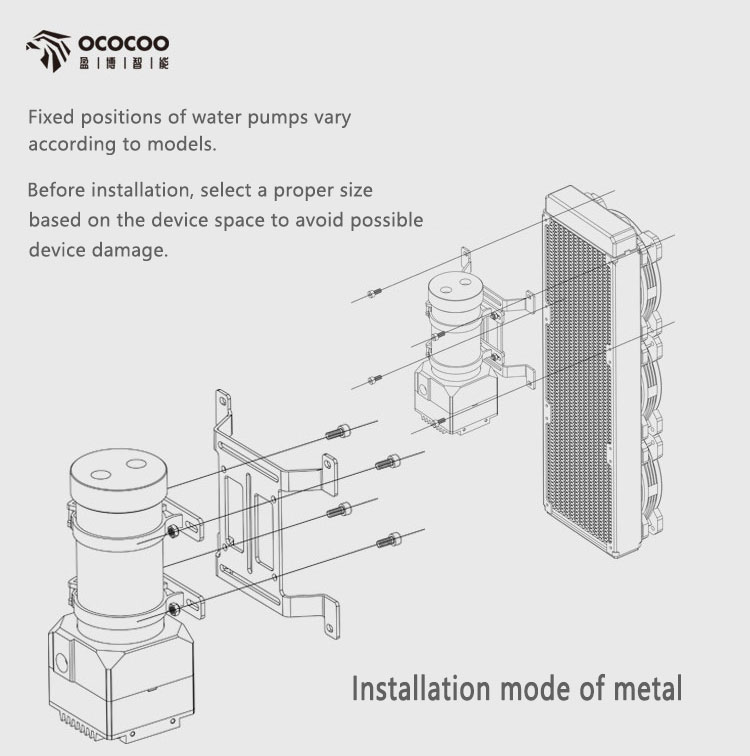 OCOCOO
盈 | 博 | 智 | 能

Fixed positions of water pumps vary according to models.

Before installation, select a proper size based on the device space to avoid possible device damage.

Installation mode of metal