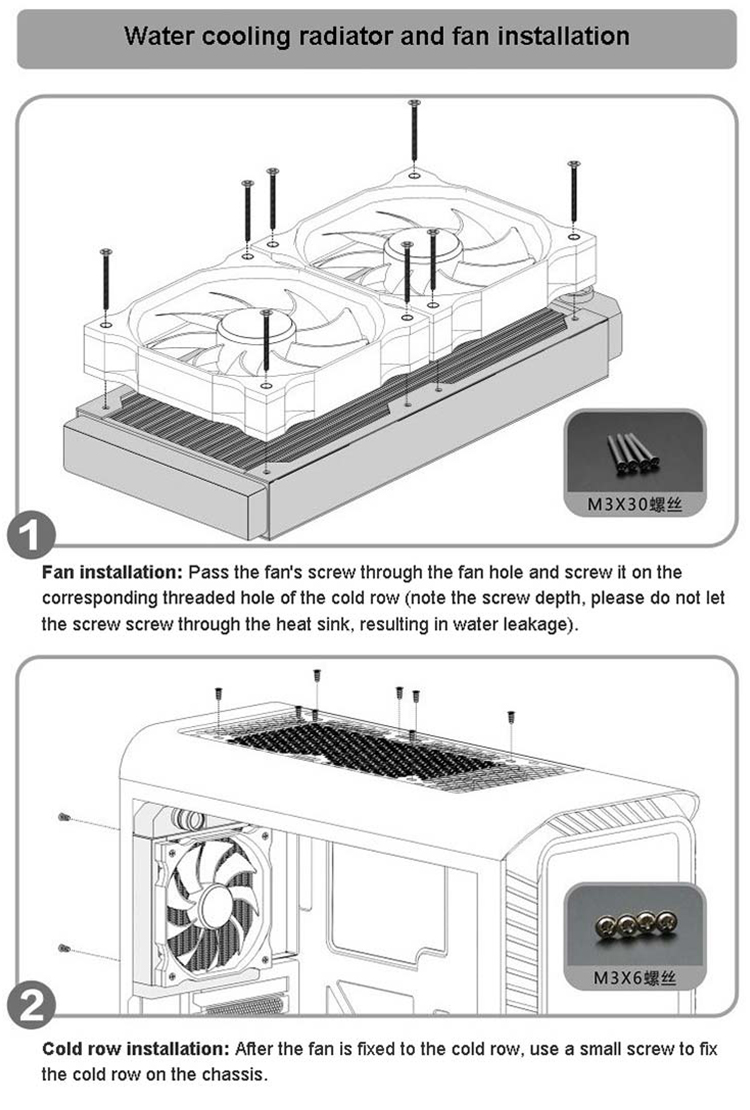 Water cooling radiator and fan installation

M3X30螺丝

1

Fan installation: Pass the fan's screw through the fan hole and screw it on the corresponding threaded hole of the cold row (note the screw depth, please do not let the screw screw through the heat sink, resulting in water leakage).

M3X6螺丝

2

Cold row installation: After the fan is fixed to the cold row, use a small screw to fix the cold row on the chassis.