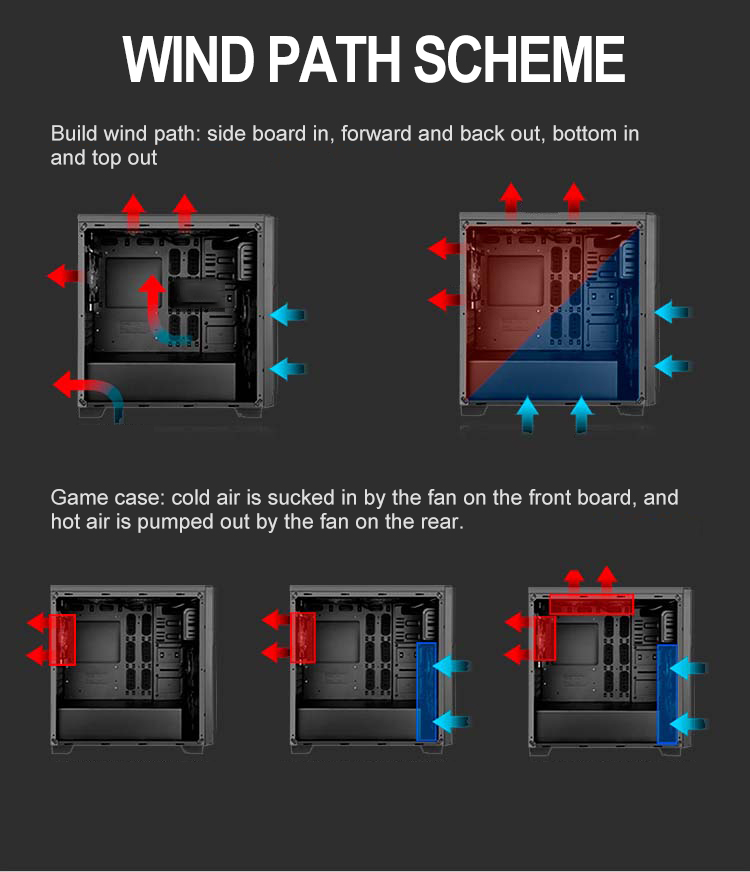 WIND PATH SCHEME

Build wind path: side board in, forward and back out, bottom in and top out

Game case: cold air is sucked in by the fan on the front board, and hot air is pumped out by the fan on the rear.