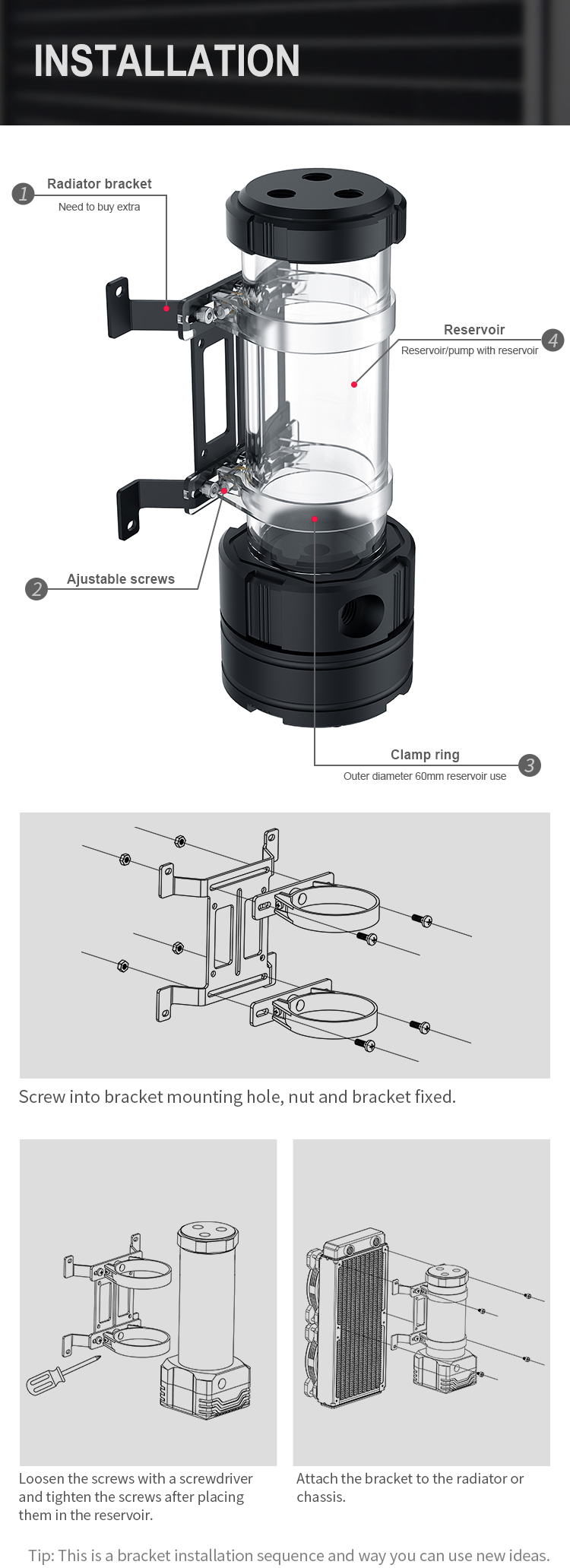 INSTALLATION

1 Radiator bracket
Need to buy extra

Reservoir 4
Reservoir/pump with reservoir

2 Ajustable screws

Clamp ring 3
Outer diameter 60mm reservoir use

Screw into bracket mounting hole, nut and bracket fixed.

Loosen the screws with a screwdriver and tighten the screws after placing them in the reservoir.

Attach the bracket to the radiator or chassis.

Tip: This is a bracket installation sequence and way you can use new ideas.