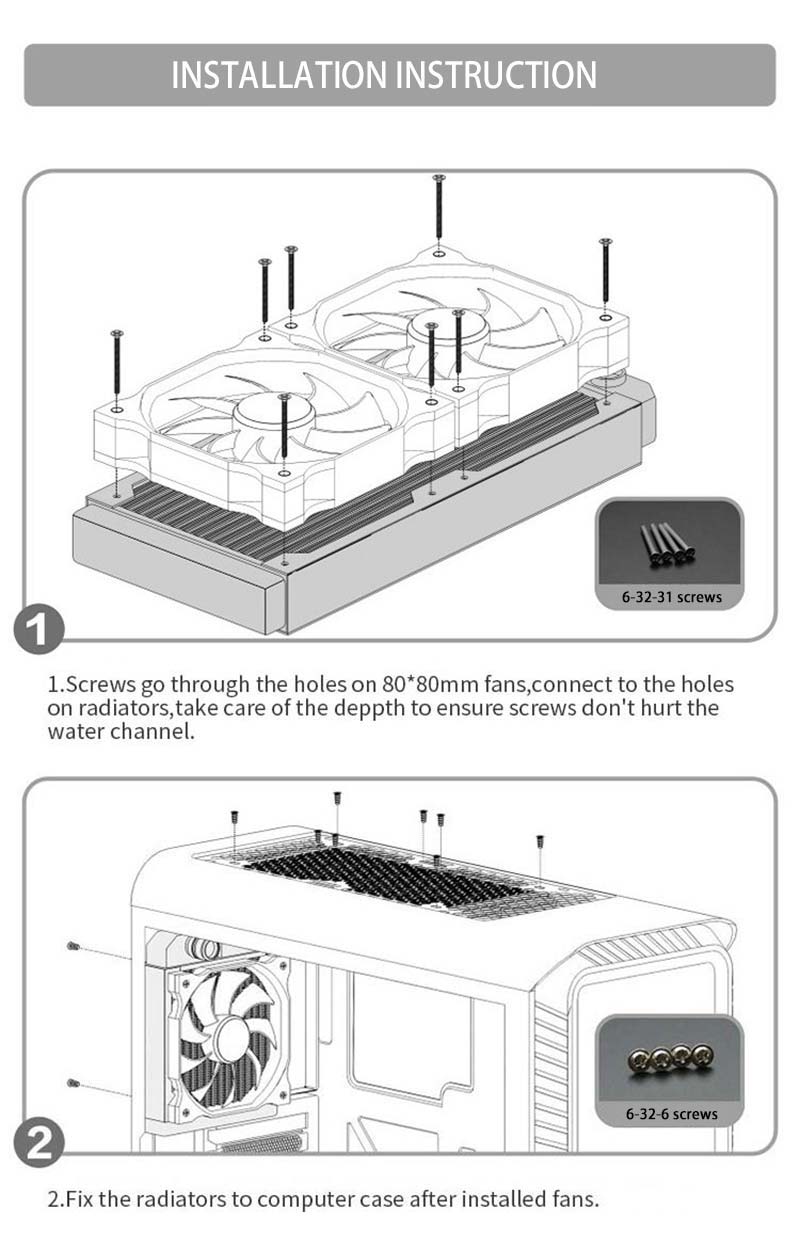 INSTALLATION INSTRUCTION

6-32-31 screws

1

1.Screws go through the holes on 80*80mm fans,connect to the holes on radiators,take care of the deppth to ensure screws don't hurt the water channel.

6-32-6 screws

2

2.Fix the radiators to computer case after installed fans.