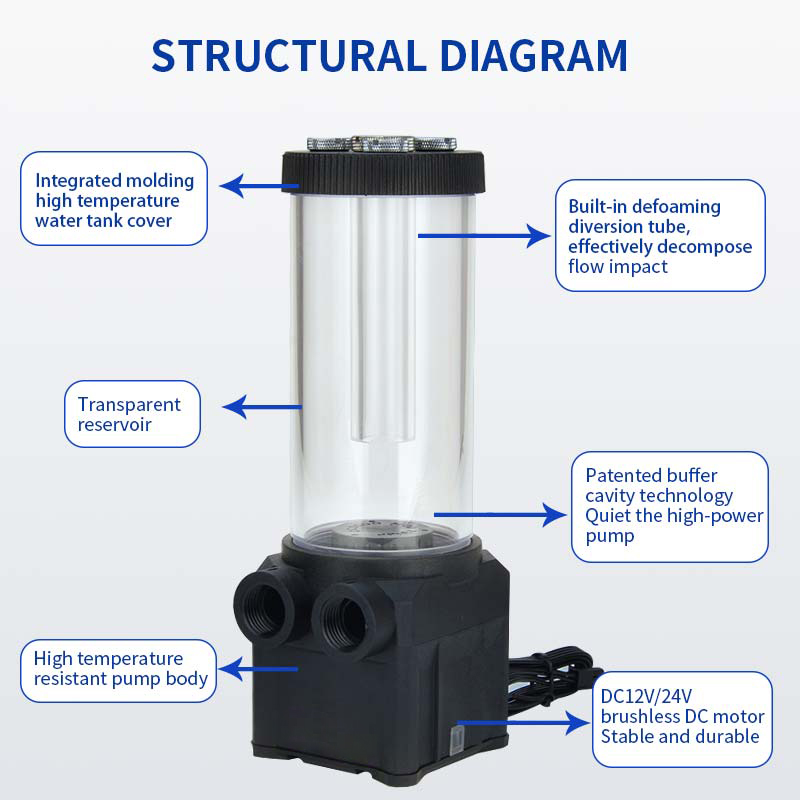 STRUCTURAL DIAGRAM

Integrated molding high temperature water tank cover

Built-in defoaming diversion tube, effectively decompose flow impact

Transparent reservoir

Patented buffer cavity technology Quiet the high-power pump

High temperature resistant pump body

DC12V/24V brushless DC motor Stable and durable