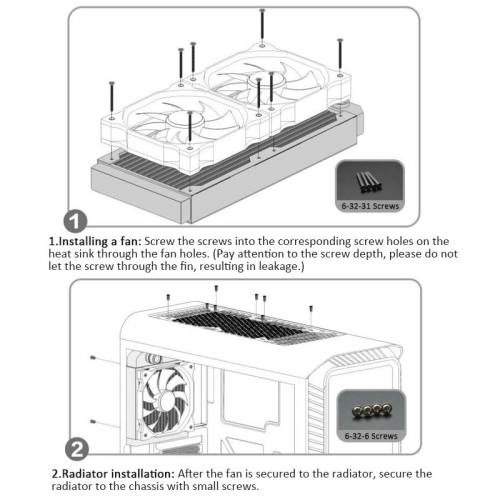 6-32-31 Screws

1

1.Installing a fan: Screw the screws into the corresponding screw holes on the heat sink through the fan holes. (Pay attention to the screw depth, please do not let the screw through the fin, resulting in leakage.)

6-32-6 Screws

2

2.Radiator installation: After the fan is secured to the radiator, secure the radiator to the chassis with small screws.