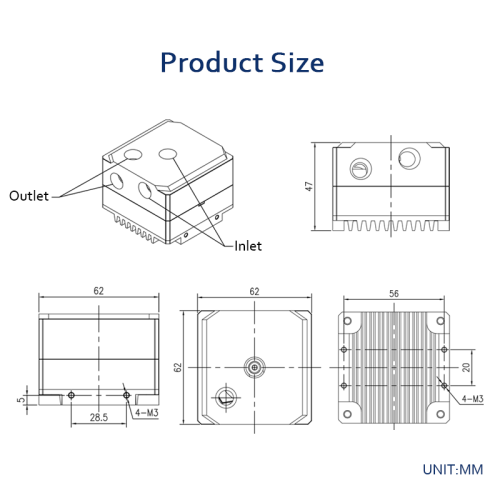 Product Size

Outlet

Inlet

47

62

5

28.5

4-M3

62

62

56

20

4-M3

UNIT:MM