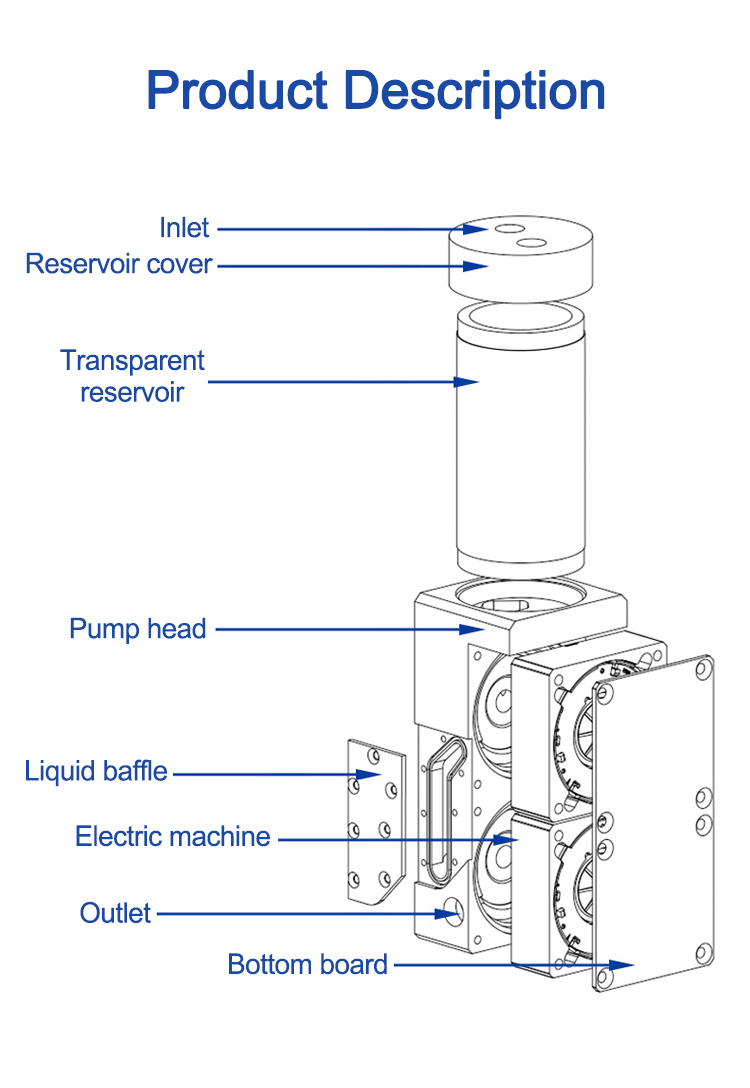 Product Description

Inlet
Reservoir cover
Transparent reservoir
Pump head
Liquid baffle
Electric machine
Outlet
Bottom board