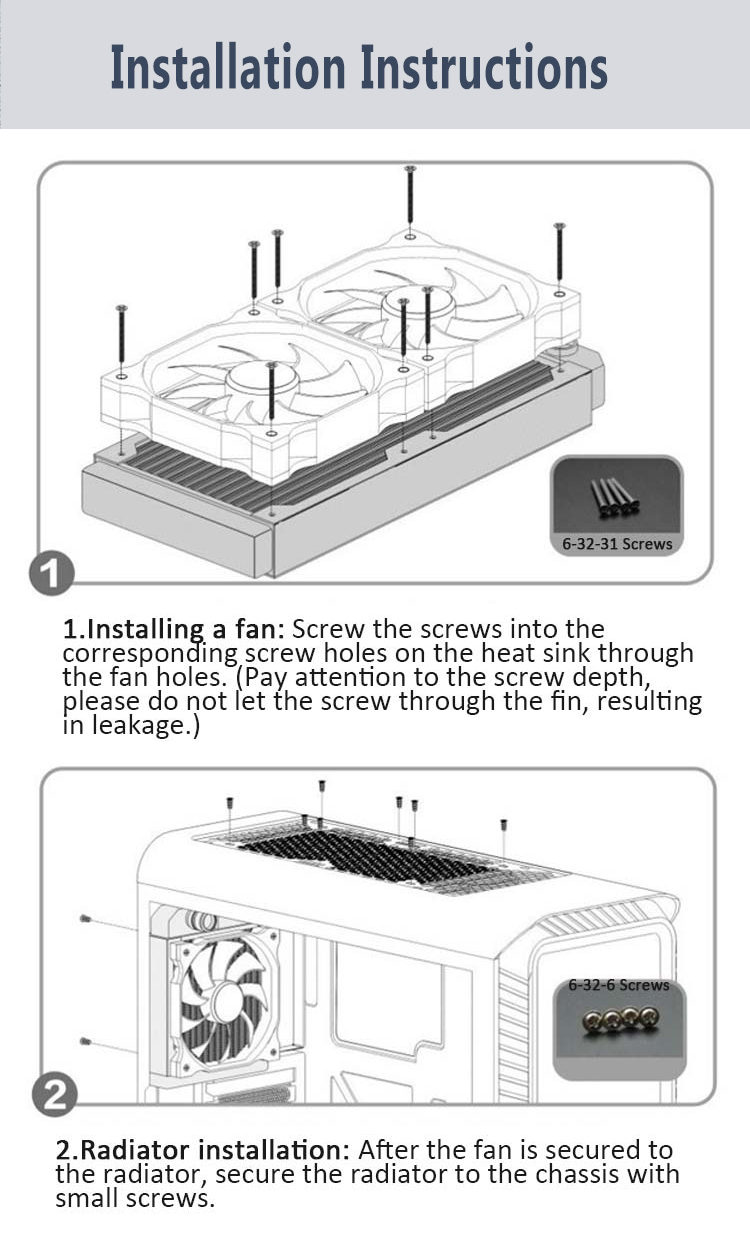 Installation Instructions

6-32-31 Screws

1

1.Installing a fan: Screw the screws into the corresponding screw holes on the heat sink through the fan holes. (Pay attention to the screw depth, please do not let the screw through the fin, resulting in leakage.)

6-32-6 Screws

2

2.Radiator installation: After the fan is secured to the radiator, secure the radiator to the chassis with small screws.