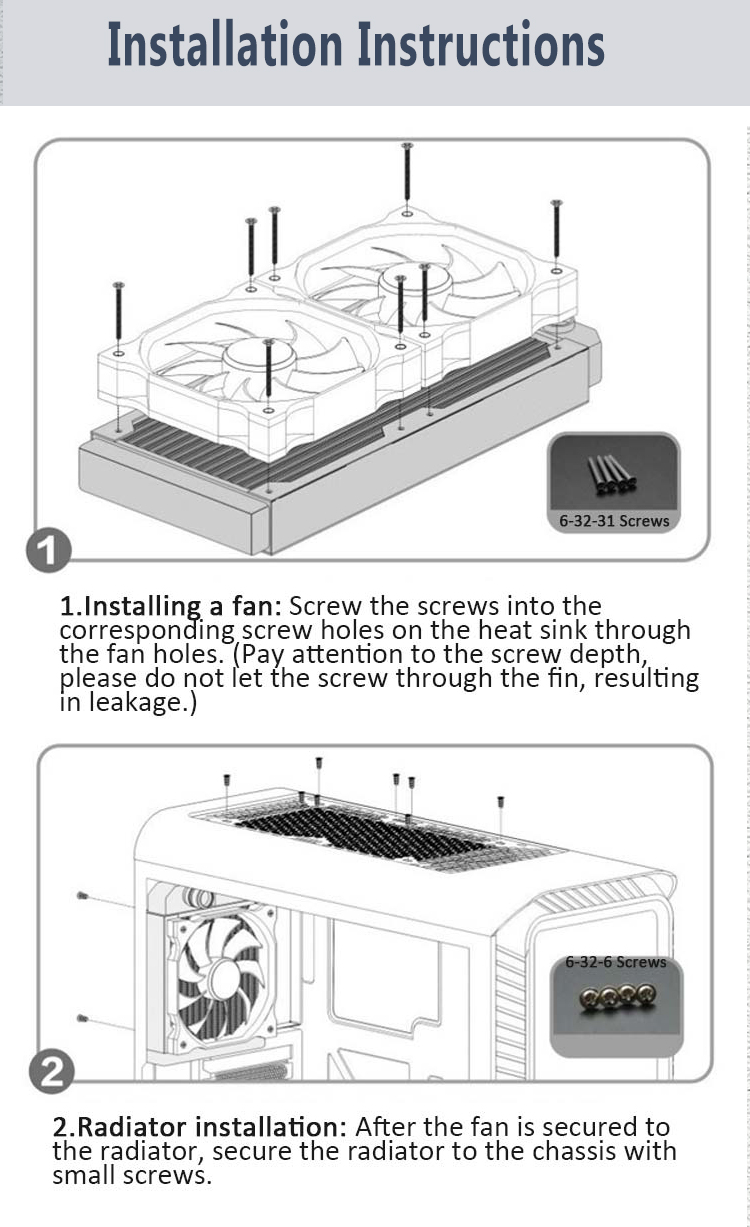 Installation Instructions

6-32-31 Screws

1

1.Installing a fan: Screw the screws into the corresponding screw holes on the heat sink through the fan holes. (Pay attention to the screw depth, please do not let the screw through the fin, resulting in leakage.)

6-32-6 Screws

2

2.Radiator installation: After the fan is secured to the radiator, secure the radiator to the chassis with small screws.