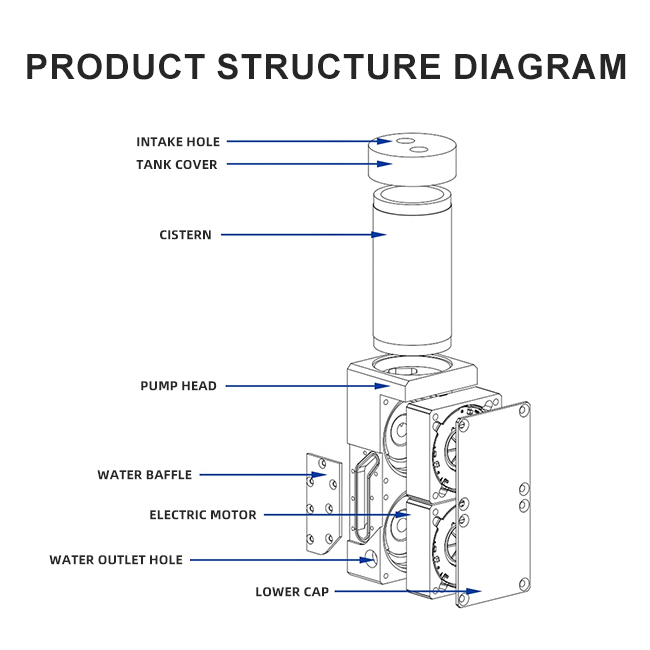 PRODUCT STRUCTURE DIAGRAM

INTAKE HOLE
TANK COVER
CISTERN
PUMP HEAD
WATER BAFFLE
ELECTRIC MOTOR
WATER OUTLET HOLE
LOWER CAP