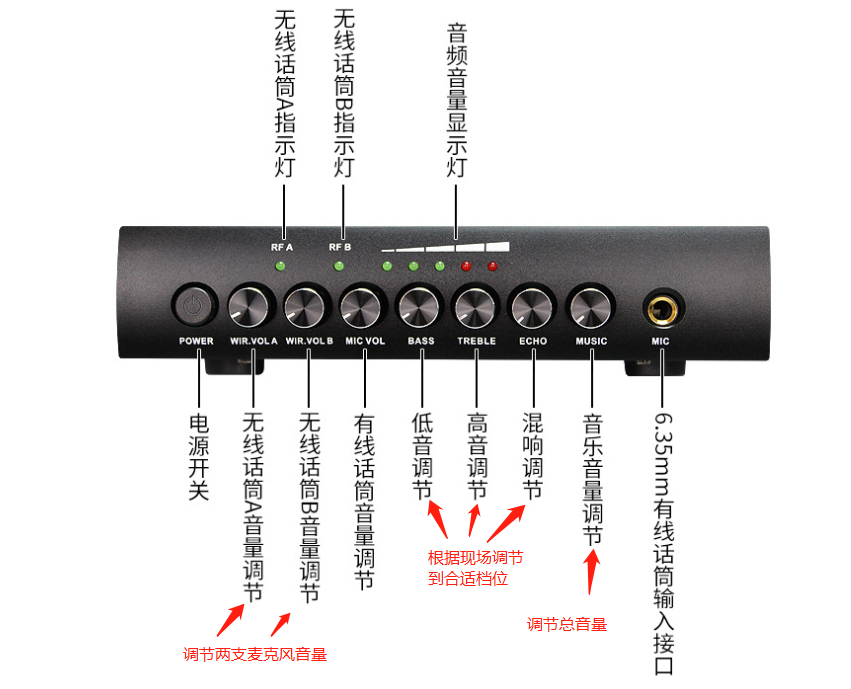 无线话筒A指示灯

无线话筒B指示灯

音频音量显示灯

RF A

RF B

POWER

WIR.VOL A

WIR.VOL B

MIC VOL

BASS

TREBLE

ECHO

MUSIC

MIC

电源开关

无线话筒A音量调节

无线话筒B音量调节

有线话筒音量调节

低音调节

高音调节

混响调节

音乐音量调节

6.35mm有线话筒输入接口

根据现场调节到合适档位

调节总音量

调节两支麦克风音量