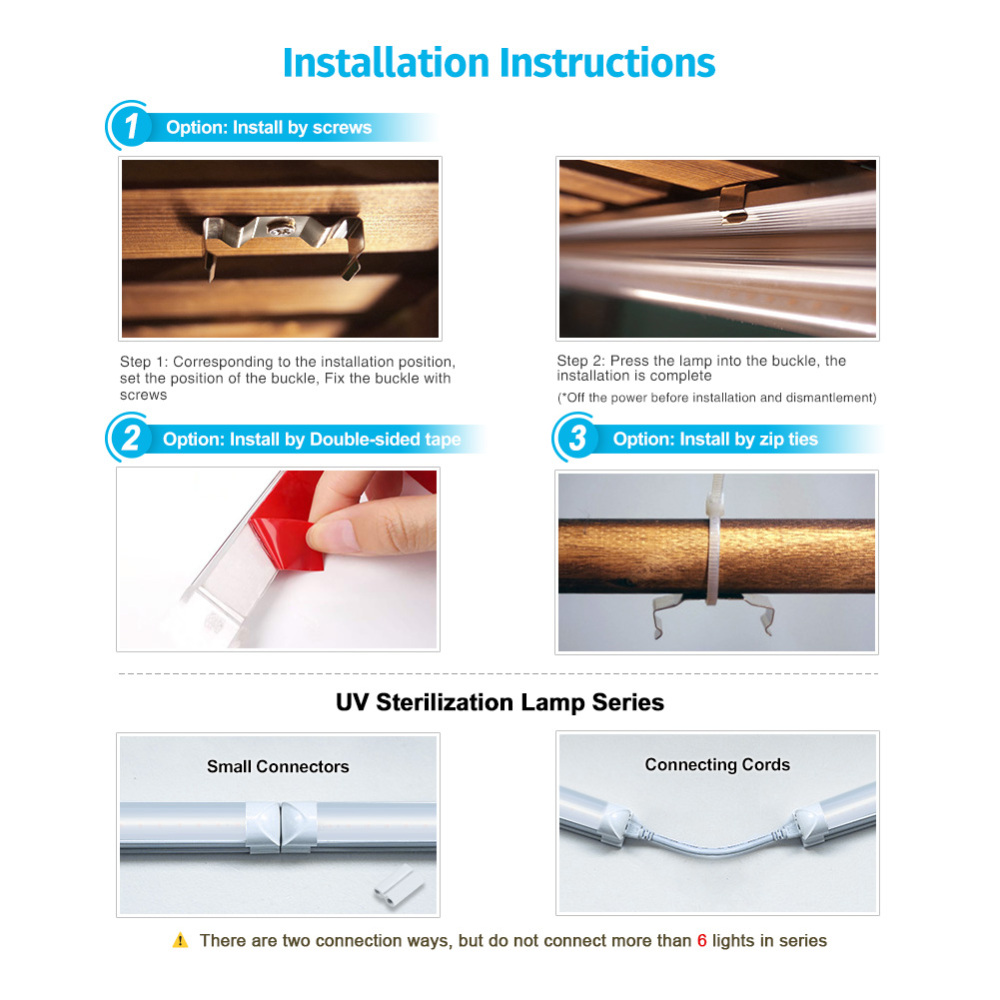 Installation Instructions

1 Option: Install by screws

Step 1: Corresponding to the installation position, set the position of the buckle, Fix the buckle with screws

Step 2: Press the lamp into the buckle, the installation is complete

(*Off the power before installation and dismantlement)

2 Option: Install by Double-sided tape

3 Option: Install by zip ties

UV Sterilization Lamp Series

Small Connectors

Connecting Cords

There are two connection ways, but do not connect more than 6 lights in series