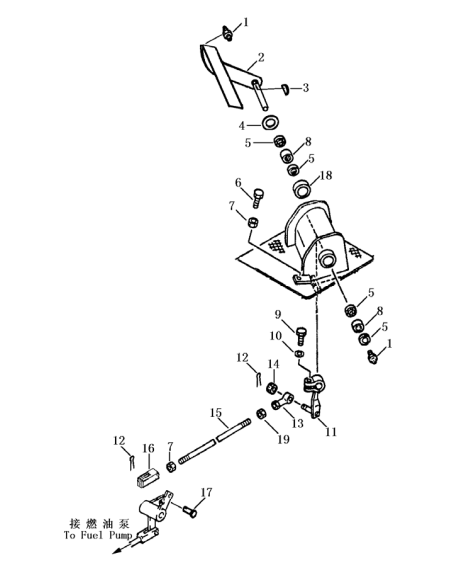 1
2
3
4
5
8
5
18
6
7
5
8
5
1
9
10
12
14
13
11
15
19
12
16
7
17
接燃油泵
To Fuel Pump