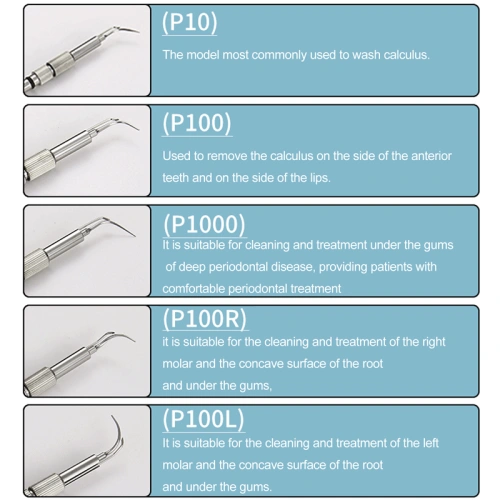 (P10)

The model most commonly used to wash calculus.

(P100)

Used to remove the calculus on the side of the anterior teeth and on the side of the lips.

(P1000)

It is suitable for cleaning and treatment under the gums of deep periodontal disease, providing patients with comfortable periodontal treatment

(P100R)

it is suitable for the cleaning and treatment of the right molar and the concave surface of the root and under the gums,

(P100L)

It is suitable for the cleaning and treatment of the left molar and the concave surface of the root and under the gums.