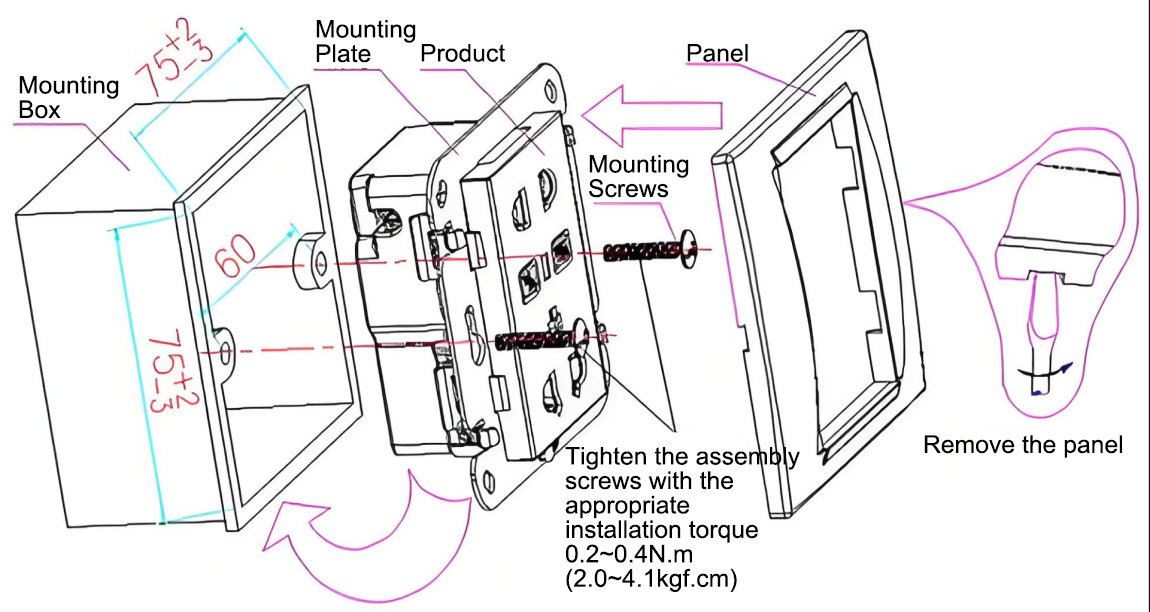 Mounting Box

$75^{+2}_{-3}$

Mounting Plate

Product

Panel

Mounting Screws

60

$75^{+2}_{-3}$

Tighten the assembly screws with the appropriate installation torque 0.2~0.4N.m (2.0~4.1kgf.cm)

Remove the panel