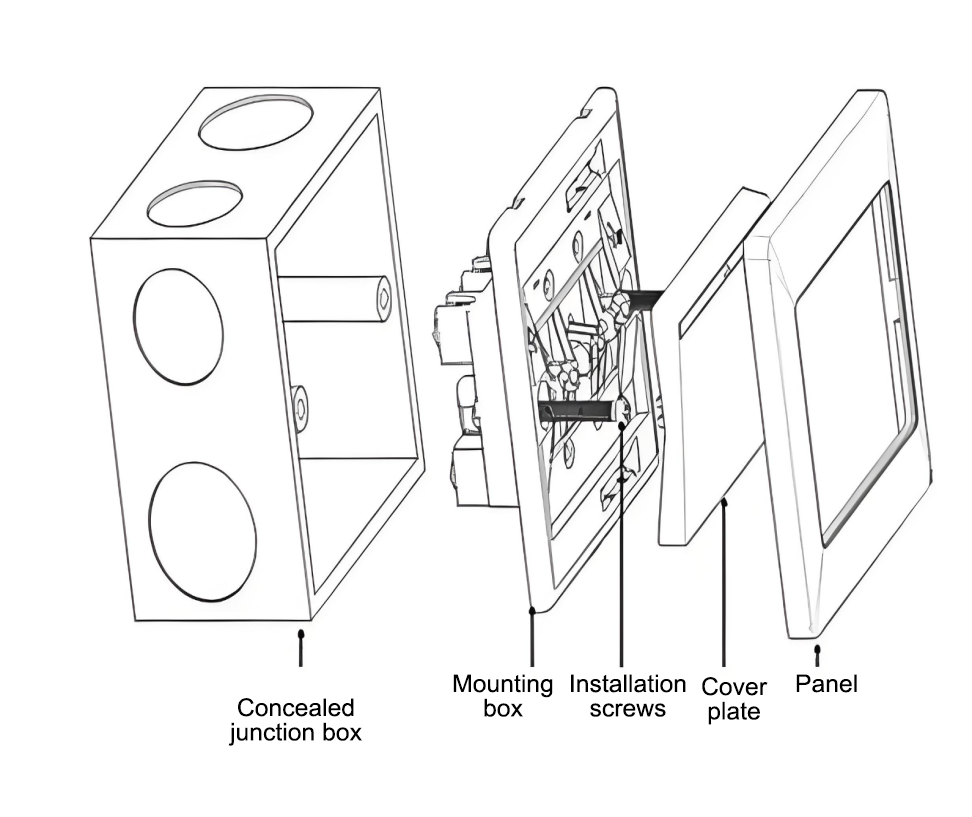 Concealed junction box

Mounting box

Installation screws

Cover plate

Panel