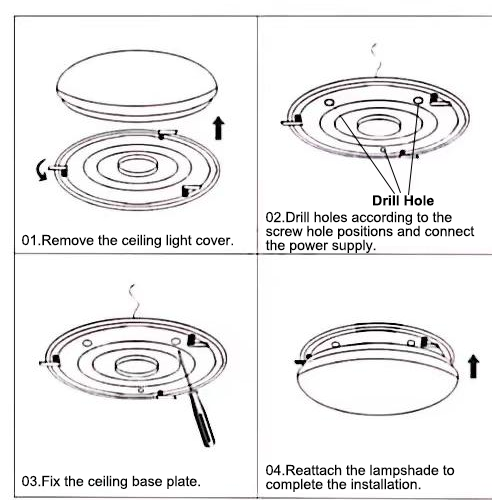 01.Remove the ceiling light cover.

Drill Hole

02.Drill holes according to the screw hole positions and connect the power supply.

03.Fix the ceiling base plate.

04.Reattach the lampshade to complete the installation.