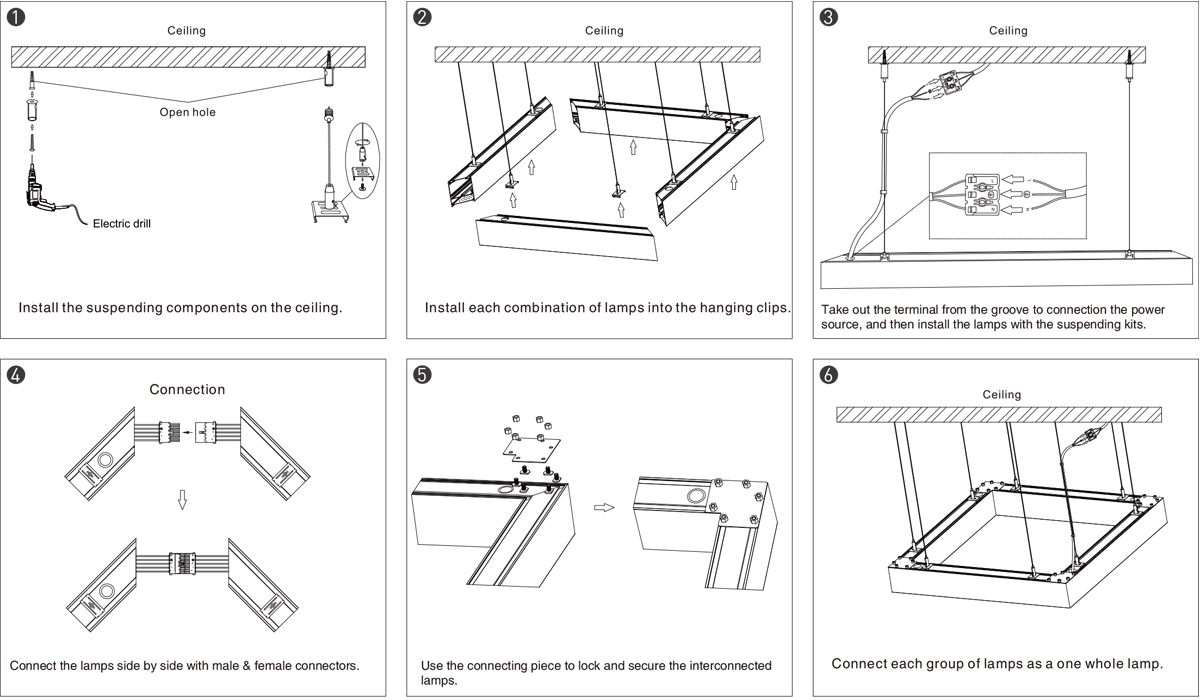 1

Ceiling

Open hole

Electric drill

Install the suspending components on the ceiling.

2

Ceiling

Install each combination of lamps into the hanging clips.

3

Ceiling

Take out the terminal from the groove to connection the power source, and then install the lamps with the suspending kits.

4

Connection

Connect the lamps side by side with male & female connectors.

5

Use the connecting piece to lock and secure the interconnected lamps.

6

Ceiling

Connect each group of lamps as a one whole lamp.