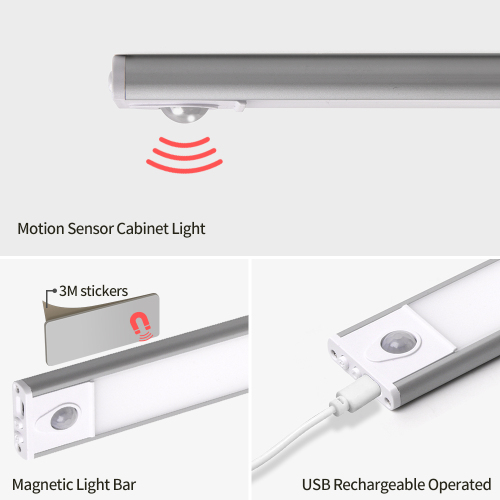 Motion Sensor Cabinet Light

3M stickers

Magnetic Light Bar

USB Rechargeable Operated