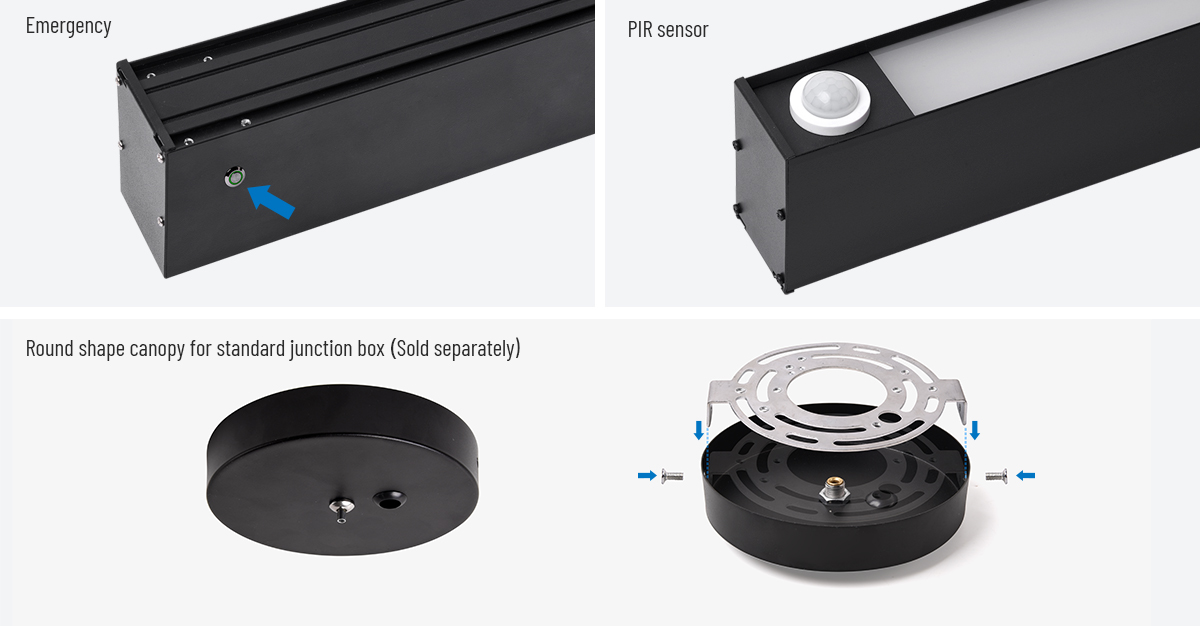 Emergency

PIR sensor

Round shape canopy for standard junction box (Sold separately)