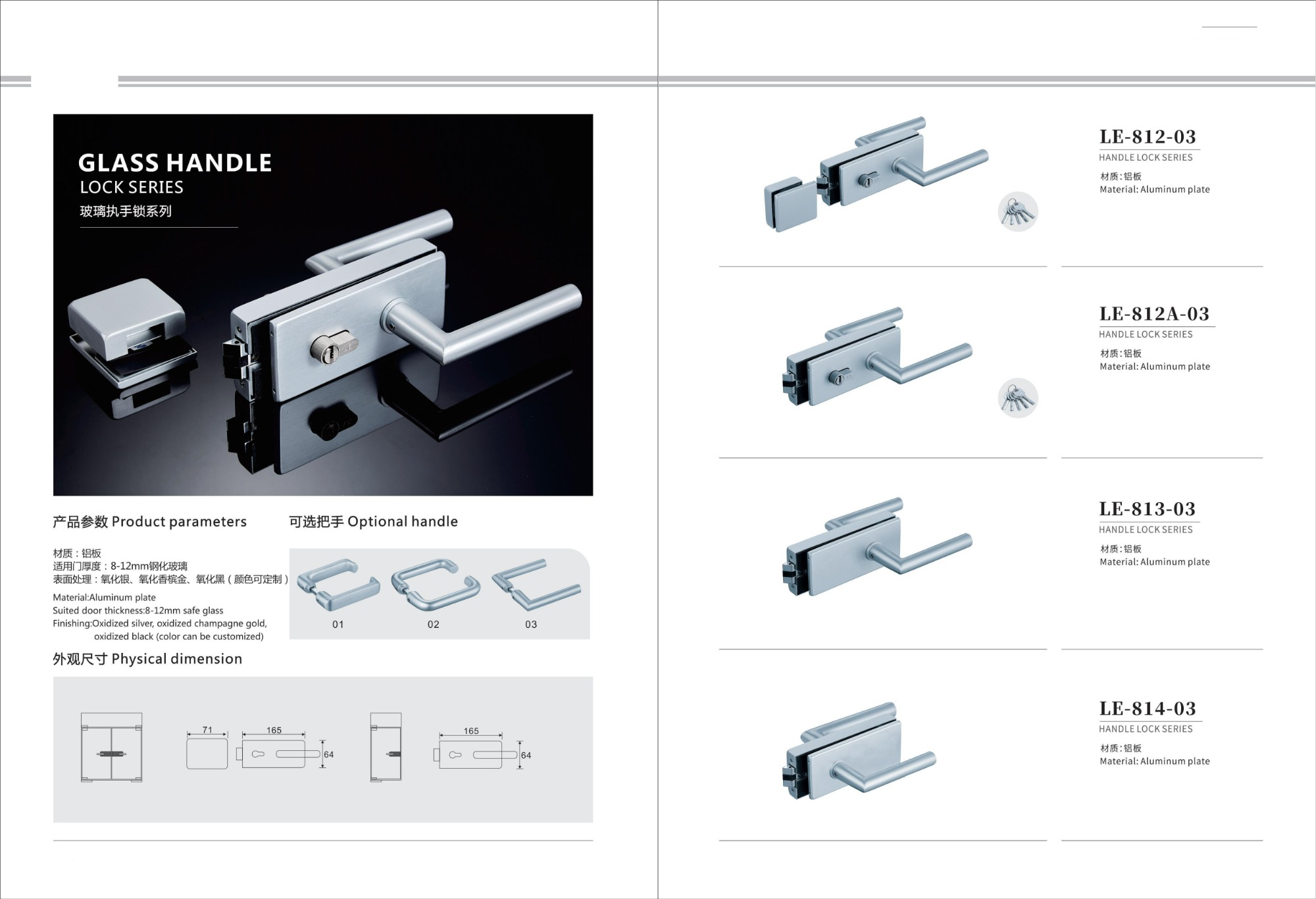 GLASS HANDLE
LOCK SERIES
玻璃执手锁系列

产品参数 Product parameters

材质：铝板
适用门厚度：8-12mm钢化玻璃
表面处理：氧化银、氧化香槟金、氧化黑（颜色可定制）
Material:Aluminum plate
Suited door thickness:8-12mm safe glass
Finishing:Oxidized silver, oxidized champagne gold, oxidized black (color can be customized)

可选把手 Optional handle

01 02 03

外观尺寸 Physical dimension

71 165 64 165 64

LE-812-03
HANDLE LOCK SERIES
材质:铝板
Material: Aluminum plate

LE-812A-03
HANDLE LOCK SERIES
材质:铝板
Material: Aluminum plate

LE-813-03
HANDLE LOCK SERIES
材质:铝板
Material: Aluminum plate

LE-814-03
HANDLE LOCK SERIES
材质:铝板
Material: Aluminum plate