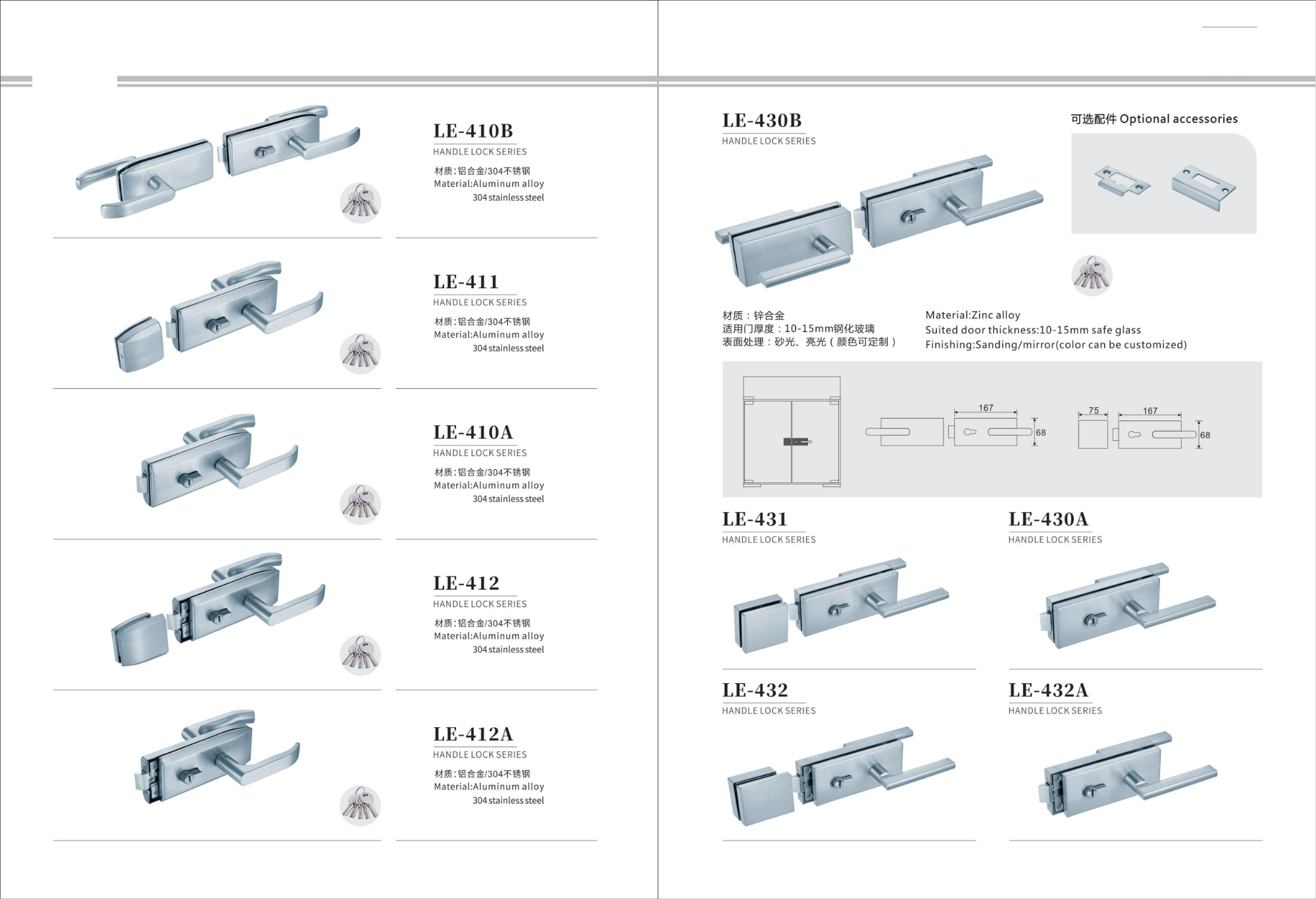 LE-410B
HANDLE LOCK SERIES
材质:铝合金/304不锈钢
Material:Aluminum alloy
304 stainless steel

LE-411
HANDLE LOCK SERIES
材质:铝合金/304不锈钢
Material:Aluminum alloy
304 stainless steel

LE-410A
HANDLE LOCK SERIES
材质:铝合金/304不锈钢
Material:Aluminum alloy
304 stainless steel

LE-412
HANDLE LOCK SERIES
材质:铝合金/304不锈钢
Material:Aluminum alloy
304 stainless steel

LE-412A
HANDLE LOCK SERIES
材质:铝合金/304不锈钢
Material:Aluminum alloy
304 stainless steel

LE-430B
HANDLE LOCK SERIES

可选配件 Optional accessories

材质：锌合金
适用门厚度：10-15mm钢化玻璃
表面处理：砂光、亮光（颜色可定制）

Material:Zinc alloy
Suited door thickness:10-15mm safe glass
Finishing:Sanding/mirror(color can be customized)

167
68
75
167
68

LE-431
HANDLE LOCK SERIES

LE-430A
HANDLE LOCK SERIES

LE-432
HANDLE LOCK SERIES

LE-432A
HANDLE LOCK SERIES