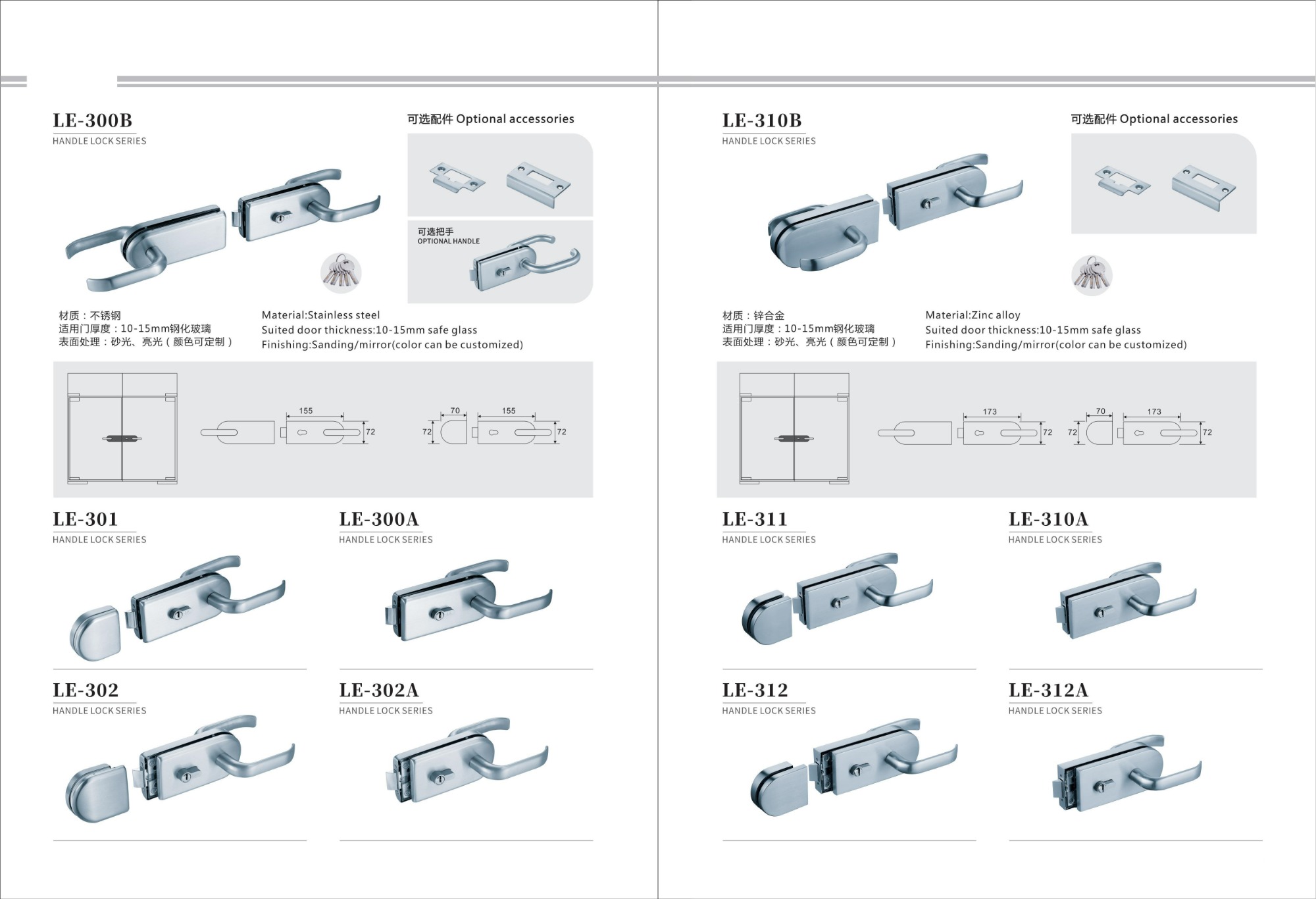 LE-300B
HANDLE LOCK SERIES

可选配件 Optional accessories

可选把手
OPTIONAL HANDLE

材质：不锈钢
适用门厚度：10-15mm钢化玻璃
表面处理：砂光、亮光（颜色可定制）

Material:Stainless steel
Suited door thickness:10-15mm safe glass
Finishing:Sanding/mirror(color can be customized)

155
72
70
155
72
72

LE-301
HANDLE LOCK SERIES

LE-300A
HANDLE LOCK SERIES

LE-302
HANDLE LOCK SERIES

LE-302A
HANDLE LOCK SERIES

LE-310B
HANDLE LOCK SERIES

可选配件 Optional accessories

材质：锌合金
适用门厚度：10-15mm钢化玻璃
表面处理：砂光、亮光（颜色可定制）

Material:Zinc alloy
Suited door thickness:10-15mm safe glass
Finishing:Sanding/mirror(color can be customized)

173
72
70
173
72
72

LE-311
HANDLE LOCK SERIES

LE-310A
HANDLE LOCK SERIES

LE-312
HANDLE LOCK SERIES

LE-312A
HANDLE LOCK SERIES