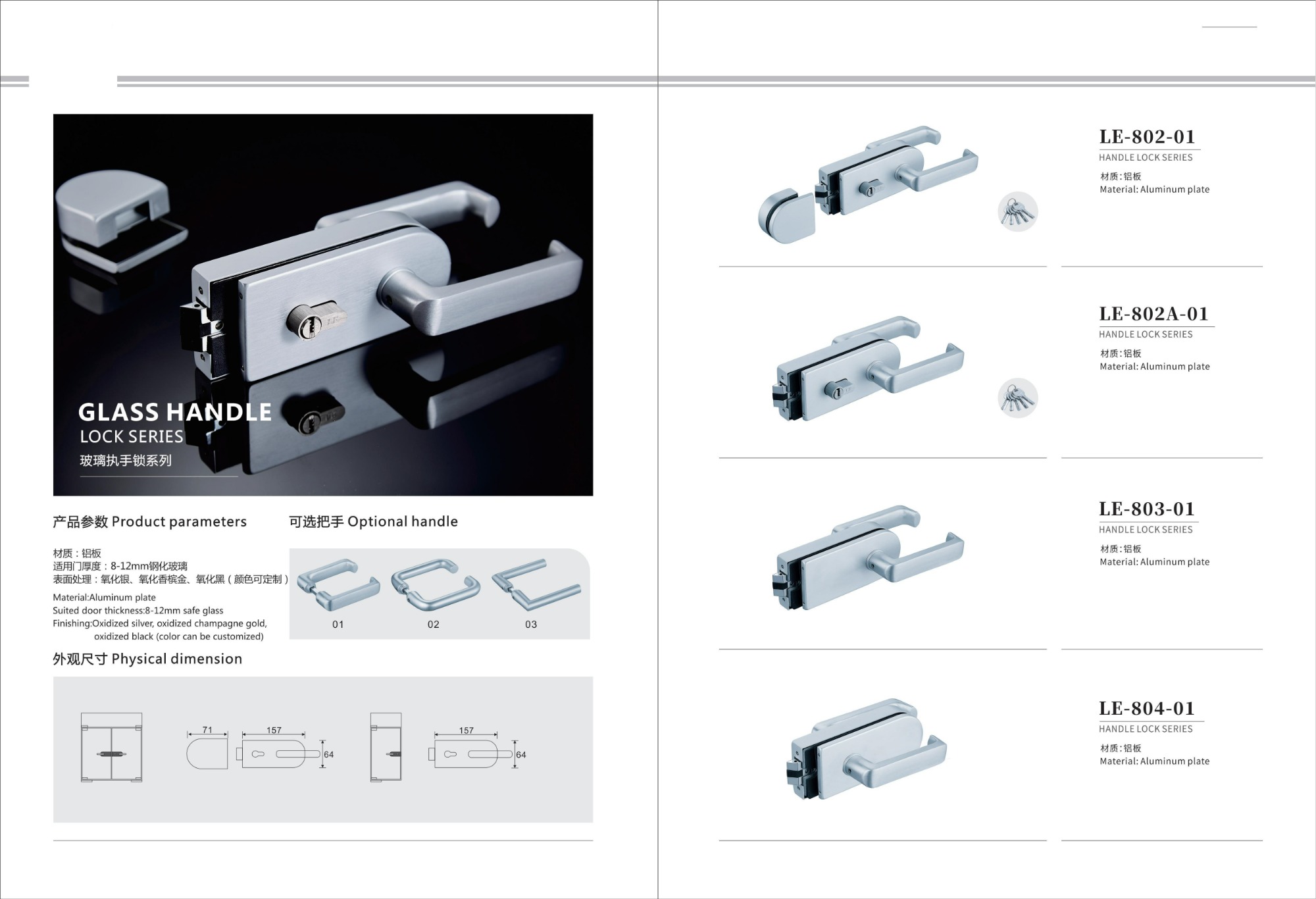 GLASS HANDLE
LOCK SERIES
玻璃执手锁系列

产品参数 Product parameters

材质：铝板
适用门厚度：8-12mm钢化玻璃
表面处理：氧化银、氧化香槟金、氧化黑（颜色可定制）

Material:Aluminum plate
Suited door thickness:8-12mm safe glass
Finishing:Oxidized silver, oxidized champagne gold, oxidized black (color can be customized)

可选把手 Optional handle

01 02 03

外观尺寸 Physical dimension

71
157
64
157
64

LE-802-01
HANDLE LOCK SERIES
材质：铝板
Material: Aluminum plate

LE-802A-01
HANDLE LOCK SERIES
材质：铝板
Material: Aluminum plate

LE-803-01
HANDLE LOCK SERIES
材质：铝板
Material: Aluminum plate

LE-804-01
HANDLE LOCK SERIES
材质：铝板
Material: Aluminum plate