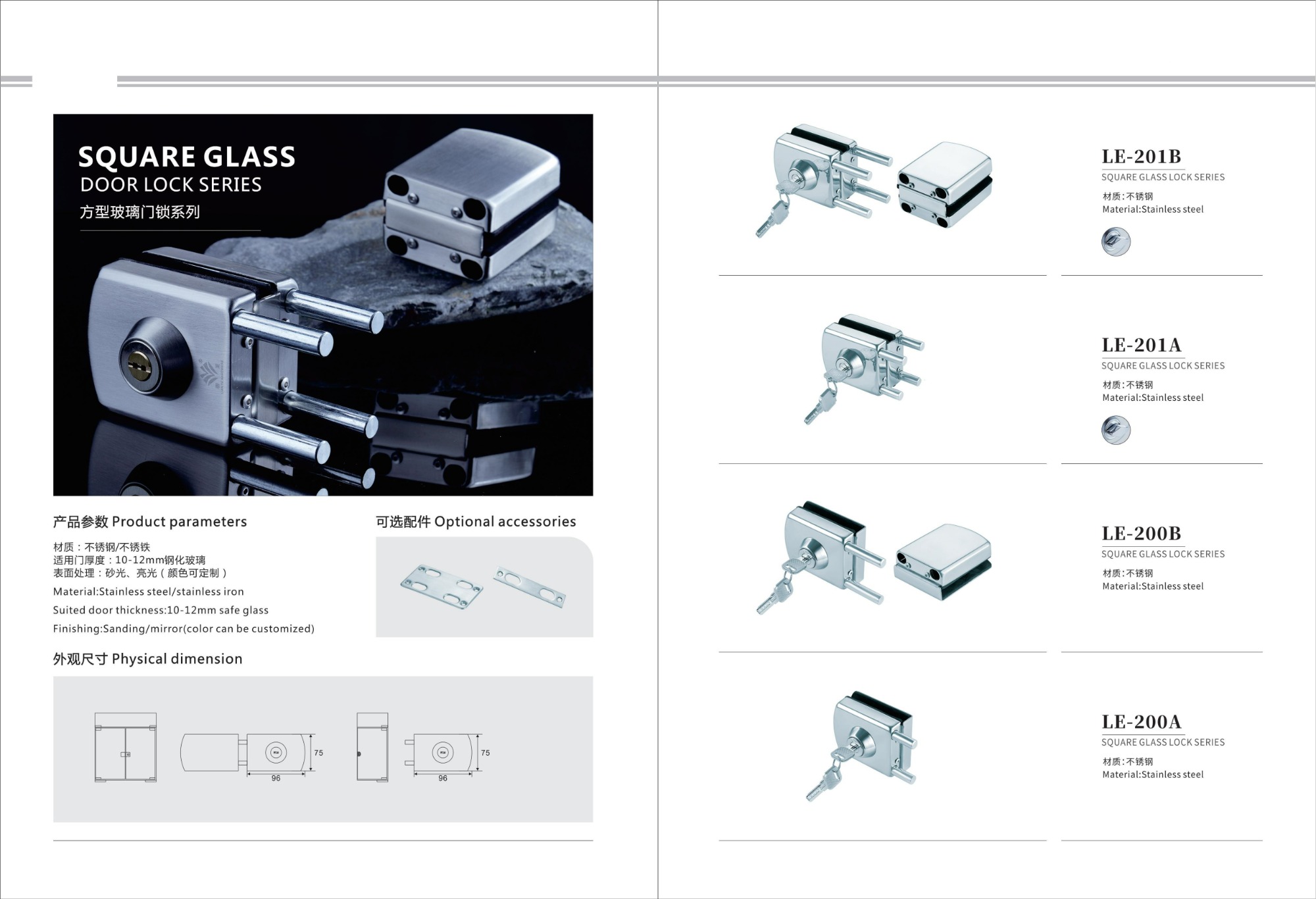 SQUARE GLASS
DOOR LOCK SERIES
方型玻璃门锁系列

产品参数 Product parameters

材质：不锈钢/不锈铁
适用门厚度：10-12mm钢化玻璃
表面处理：砂光、亮光（颜色可定制）

Material:Stainless steel/stainless iron

Suited door thickness:10-12mm safe glass

Finishing:Sanding/mirror(color can be customized)

可选配件 Optional accessories

外观尺寸 Physical dimension

75
96
75
96

LE-201B
SQUARE GLASS LOCK SERIES
材质：不锈钢
Material:Stainless steel

LE-201A
SQUARE GLASS LOCK SERIES
材质：不锈钢
Material:Stainless steel

LE-200B
SQUARE GLASS LOCK SERIES
材质：不锈钢
Material:Stainless steel

LE-200A
SQUARE GLASS LOCK SERIES
材质：不锈钢
Material:Stainless steel