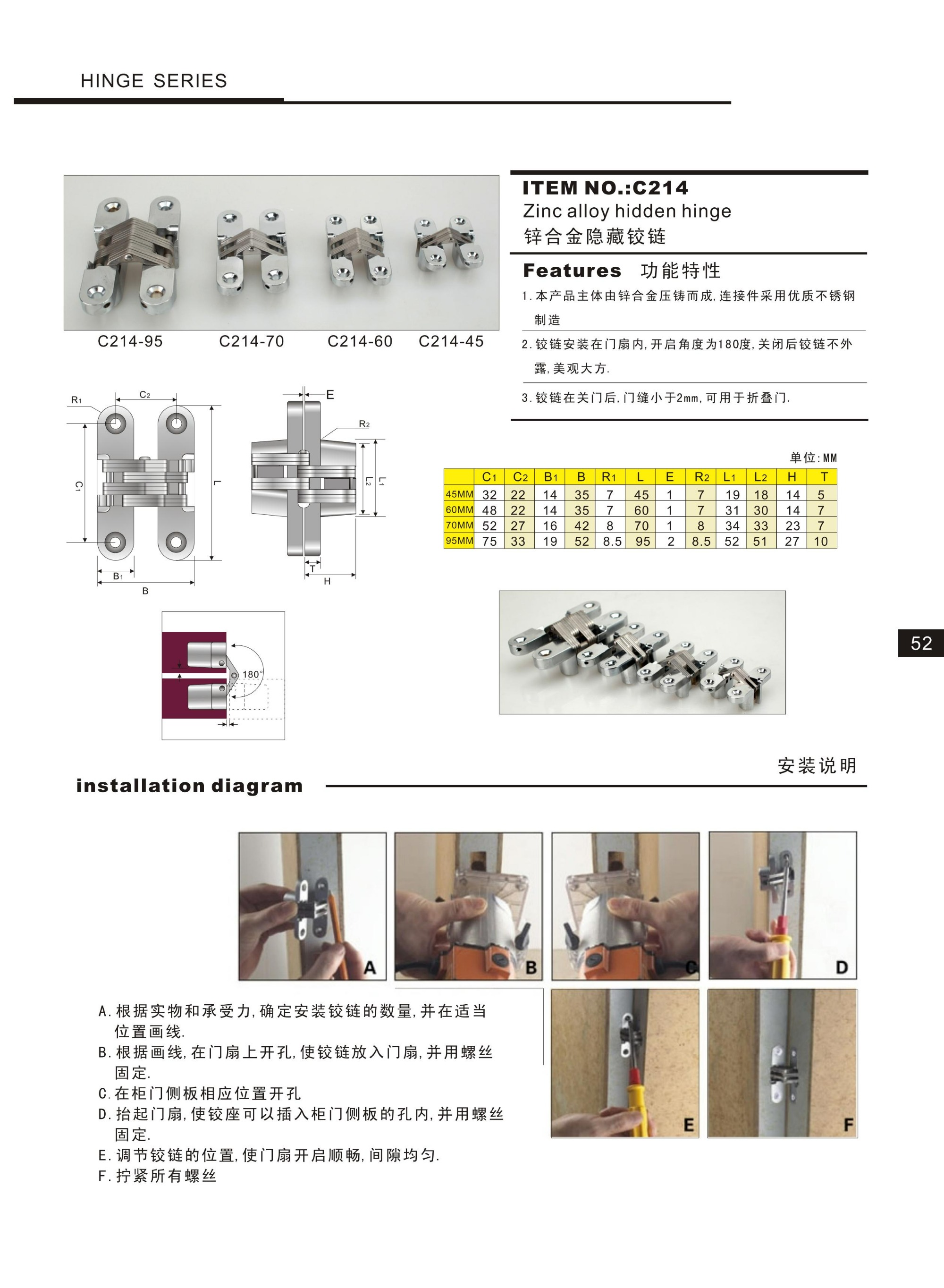 HINGE SERIES

C214-95 C214-70 C214-60 C214-45

ITEM NO.:C214
Zinc alloy hidden hinge
锌合金隐藏铰链

Features 功能特性

1.本产品主体由锌合金压铸而成,连接件采用优质不锈钢制造

2.铰链安装在门扇内,开启角度为180度,关闭后铰链不外露,美观大方.

3.铰链在关门后,门缝小于2mm,可用于折叠门.

R1 C2 C1 L B1 B E R2 L2 L1 T H

单位:MM

| | C1 | C2 | B1 | B | R1 | L | E | R2 | L1 | L2 | H | T |
|---|---|---|---|---|---|---|---|---|---|---|---|---|
| 45MM | 32 | 22 | 14 | 35 | 7 | 45 | 1 | 7 | 19 | 18 | 14 | 5 |
| 60MM | 48 | 22 | 14 | 35 | 7 | 60 | 1 | 7 | 31 | 30 | 14 | 7 |
| 70MM | 52 | 27 | 16 | 42 | 8 | 70 | 1 | 8 | 34 | 33 | 23 | 7 |
| 95MM | 75 | 33 | 19 | 52 | 8.5 | 95 | 2 | 8.5 | 52 | 51 | 27 | 10 |

180°

52

安装说明

installation diagram

A B C D E F

A.根据实物和承受力,确定安装铰链的数量,并在适当位置画线.
B.根据画线,在门扇上开孔,使铰链放入门扇,并用螺丝固定.
C.在柜门侧板相应位置开孔
D.抬起门扇,使铰座可以插入柜门侧板的孔内,并用螺丝固定.
E.调节铰链的位置,使门扇开启顺畅,间隙均匀.
F.拧紧所有螺丝