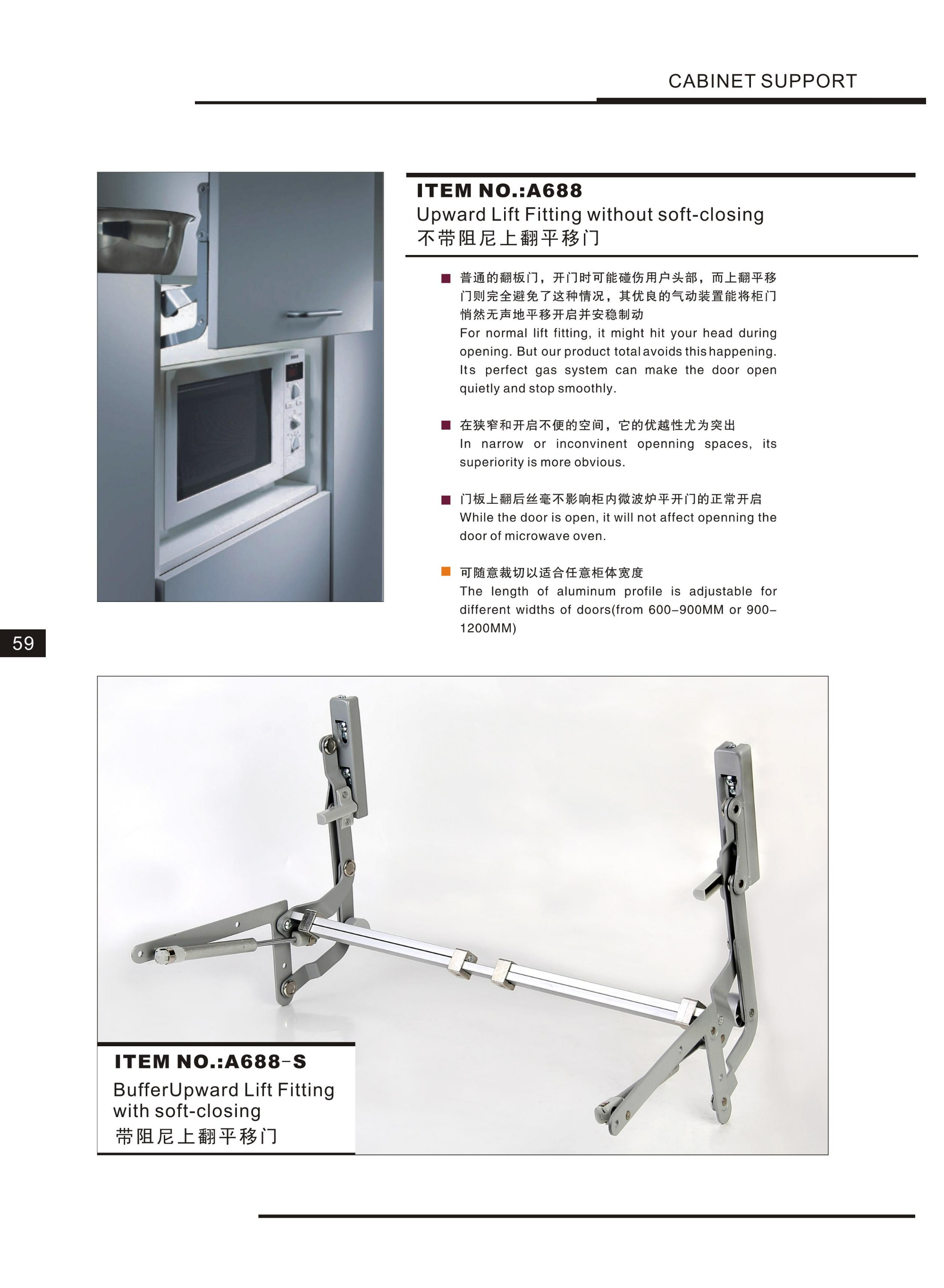 CABINET SUPPORT

ITEM NO.:A688
Upward Lift Fitting without soft-closing
不带阻尼上翻平移门

普通的翻板门，开门时可能碰伤用户头部，而上翻平移门则完全避免了这种情况，其优良的气动装置能将柜门悄然无声地平移开启并安稳制动
For normal lift fitting, it might hit your head during opening. But our product total avoids this happening. Its perfect gas system can make the door open quietly and stop smoothly.

在狭窄和开启不便的空间，它的优越性尤为突出
In narrow or inconvinent openning spaces, its superiority is more obvious.

门板上翻后丝毫不影响柜内微波炉平开门的正常开启
While the door is open, it will not affect openning the door of microwave oven.

可随意裁切以适合任意柜体宽度
The length of aluminum profile is adjustable for different widths of doors(from 600–900MM or 900–1200MM)

59

ITEM NO.:A688-S
BufferUpward Lift Fitting with soft-closing
带阻尼上翻平移门