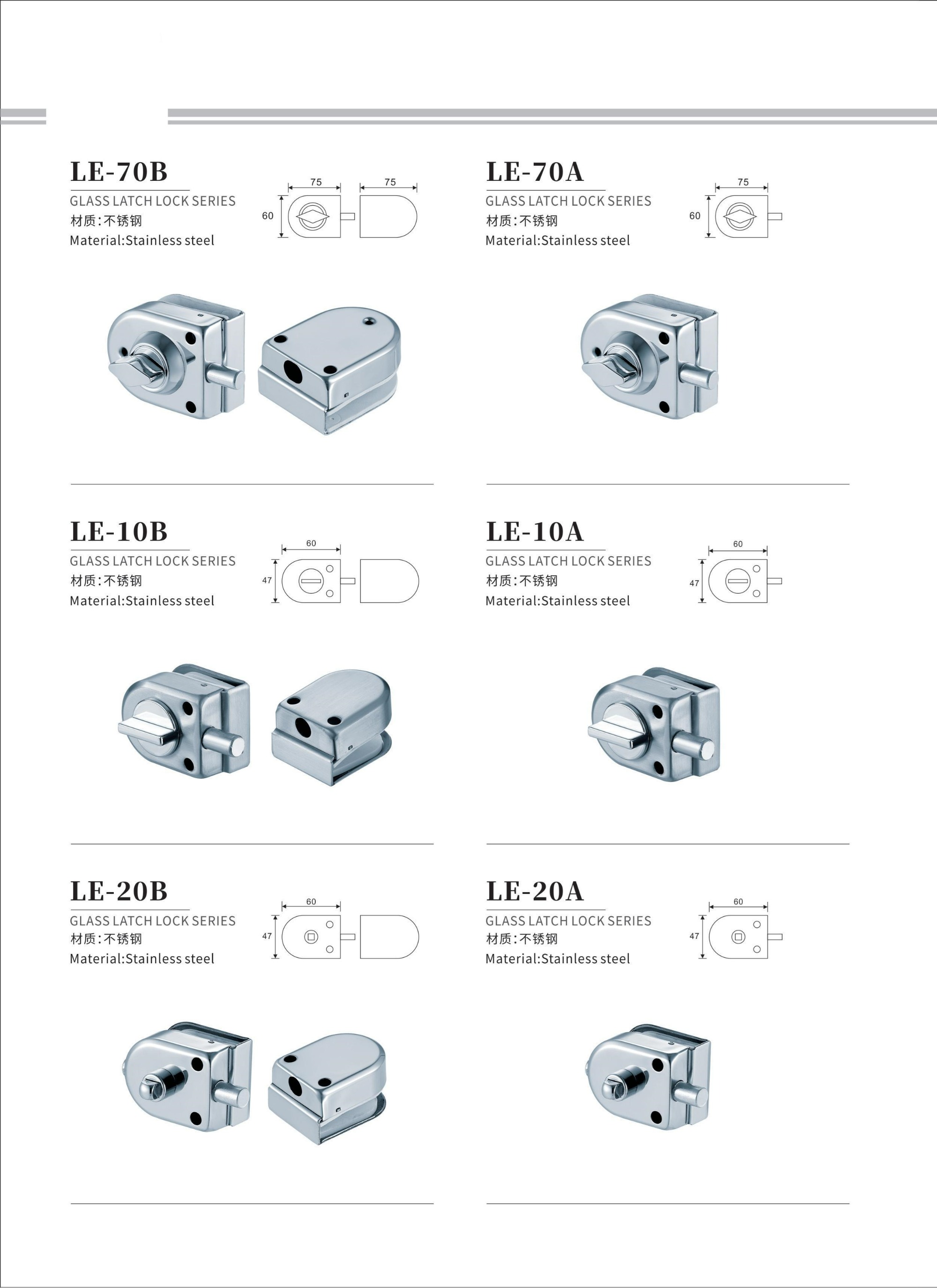 LE-70B
GLASS LATCH LOCK SERIES
材质:不锈钢
Material:Stainless steel

75 75
60

LE-70A
GLASS LATCH LOCK SERIES
材质:不锈钢
Material:Stainless steel

75
60

LE-10B
GLASS LATCH LOCK SERIES
材质:不锈钢
Material:Stainless steel

60
47

LE-10A
GLASS LATCH LOCK SERIES
材质:不锈钢
Material:Stainless steel

60
47

LE-20B
GLASS LATCH LOCK SERIES
材质:不锈钢
Material:Stainless steel

60
47

LE-20A
GLASS LATCH LOCK SERIES
材质:不锈钢
Material:Stainless steel

60
47