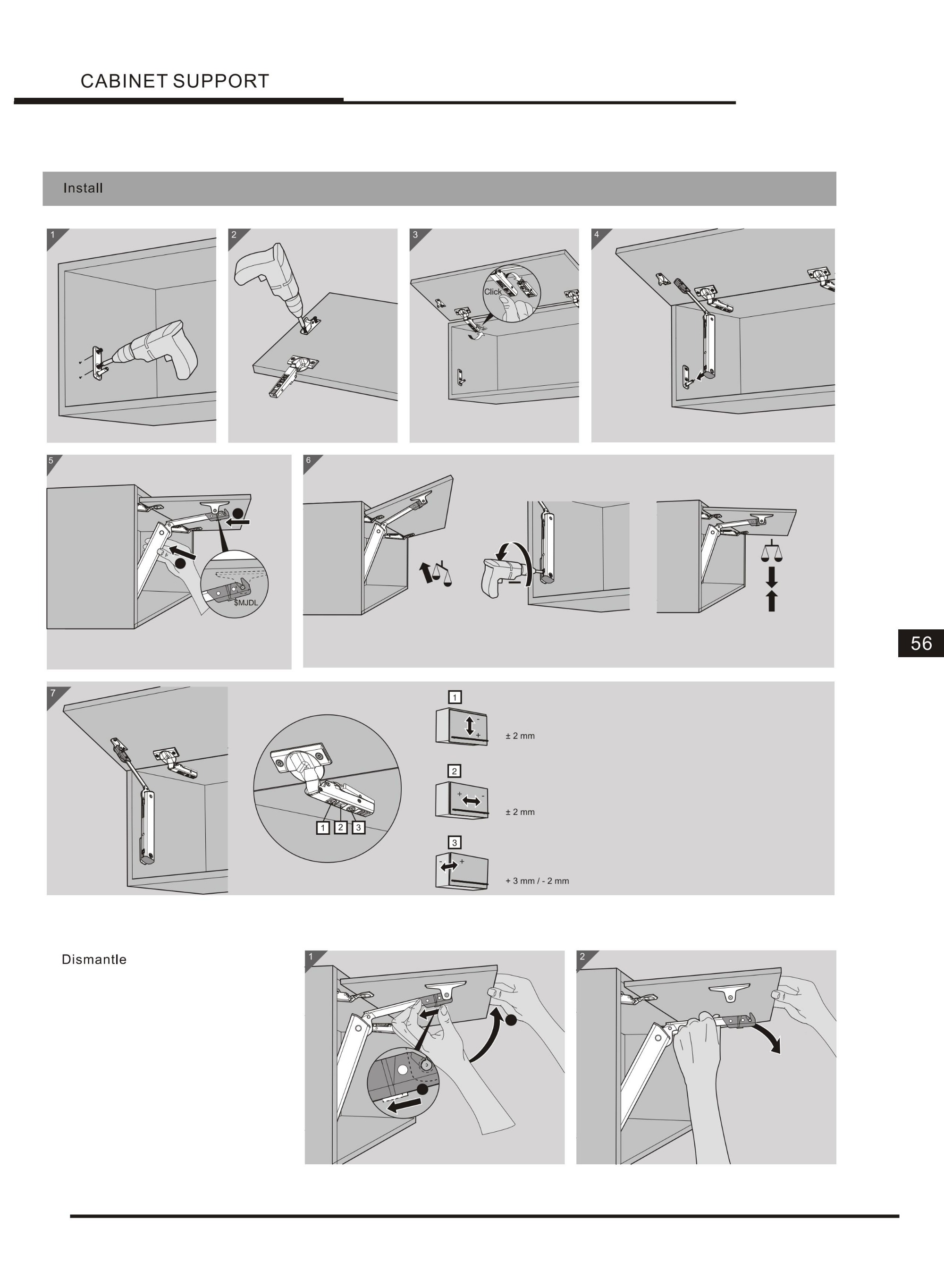 CABINET SUPPORT

Install

1

2

3

Click

4

5

$MJDL

6

56

7

1

2

3

1

± 2 mm

2

± 2 mm

3

+ 3 mm / - 2 mm

Dismantle

1

2