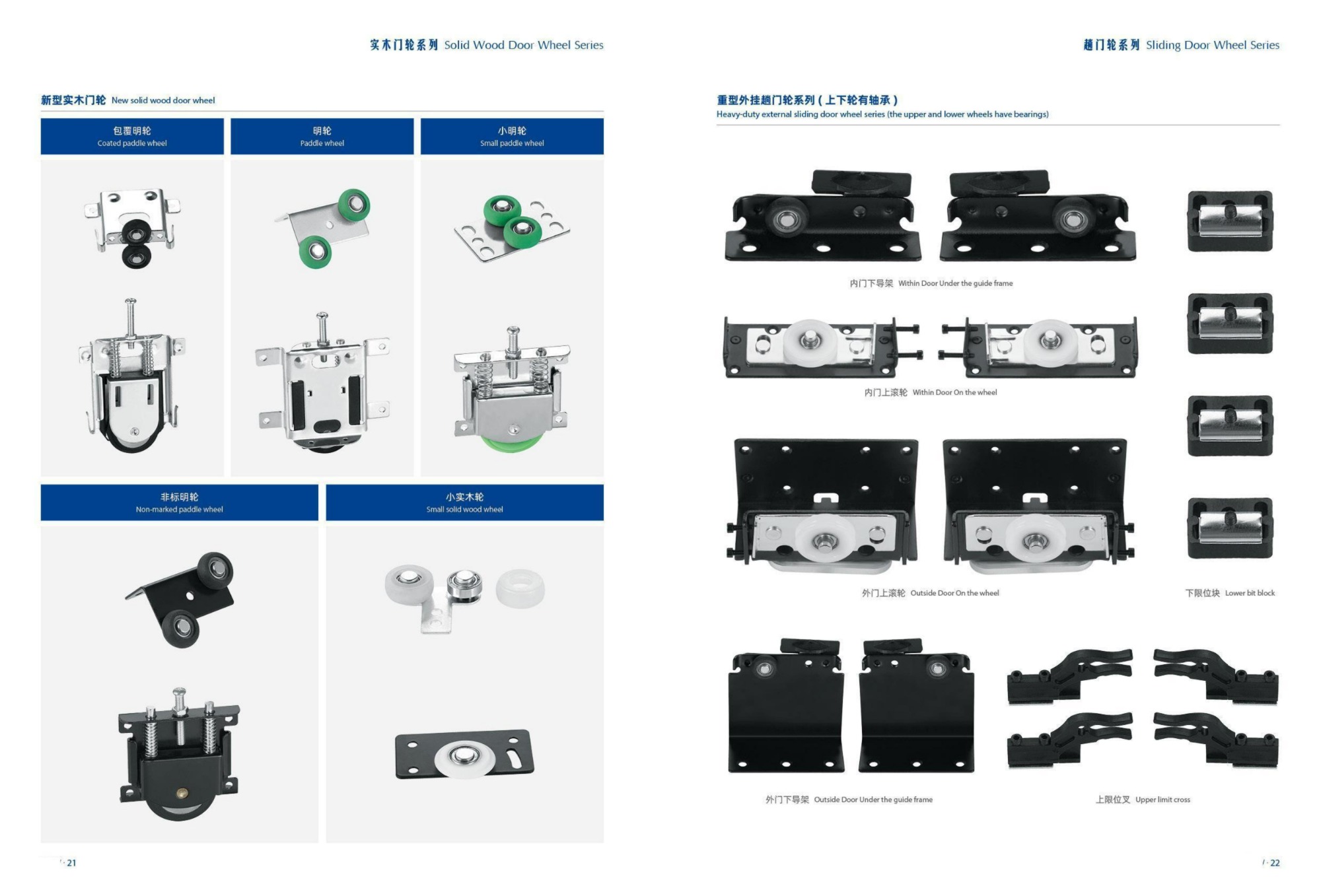 实木门轮系列 Solid Wood Door Wheel Series

新型实木门轮 New solid wood door wheel

包覆明轮
Coated paddle wheel

明轮
Paddle wheel

小明轮
Small paddle wheel

非标明轮
Non-marked paddle wheel

小实木轮
Small solid wood wheel

21

趟门轮系列 Sliding Door Wheel Series

重型外挂趟门轮系列（上下轮有轴承）
Heavy-duty external sliding door wheel series (the upper and lower wheels have bearings)

内门下导架 Within Door Under the guide frame

内门上滚轮 Within Door On the wheel

外门上滚轮 Outside Door On the wheel

下限位块 Lower bit block

外门下导架 Outside Door Under the guide frame

上限位叉 Upper limit cross

22