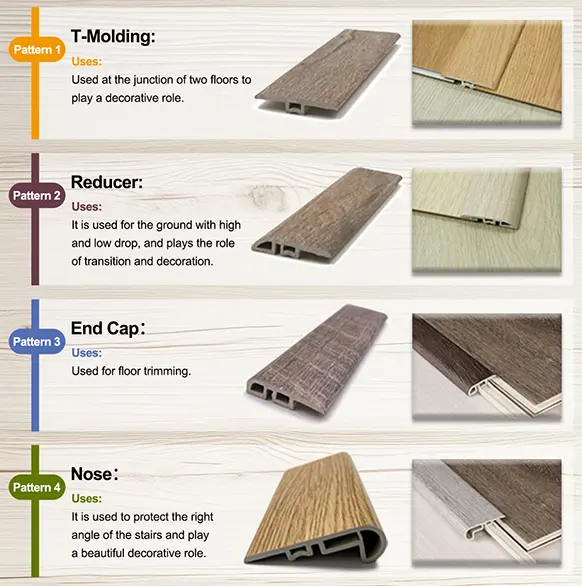 Pattern 1
T-Molding:
Uses:
Used at the junction of two floors to play a decorative role.

Pattern 2
Reducer:
Uses:
It is used for the ground with high and low drop, and plays the role of transition and decoration.

Pattern 3
End Cap:
Uses:
Used for floor trimming.

Pattern 4
Nose:
Uses:
It is used to protect the right angle of the stairs and play a beautiful decorative role.