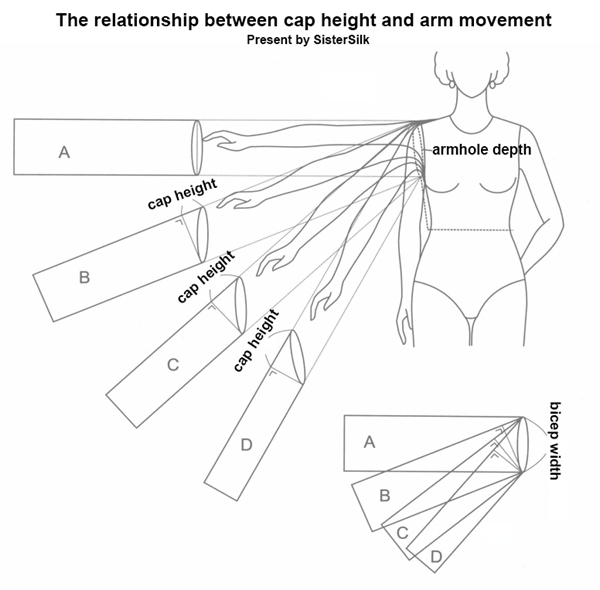 The relationship between cap height and arm movement
Present by SisterSilk

A

armhole depth

cap height

B

cap height

C

cap height

D

A

B

C

D

bicep width