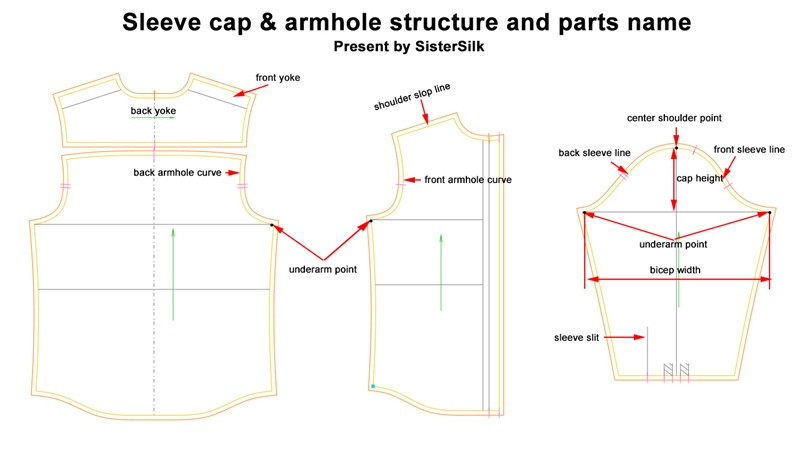 Sleeve cap & armhole structure and parts name
Present by SisterSilk

front yoke
back yoke
back armhole curve
underarm point

shoulder slop line
front armhole curve

center shoulder point
back sleeve line
front sleeve line
cap height
underarm point
bicep width
sleeve slit