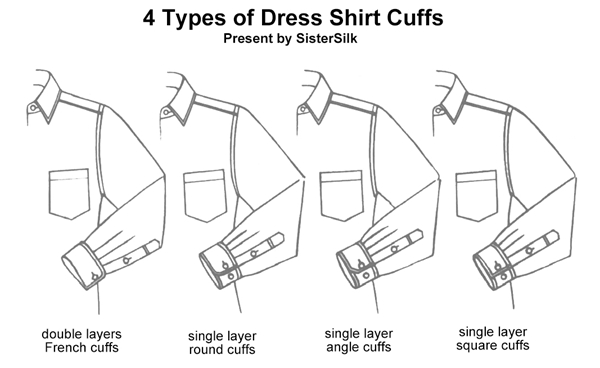 4 Types of Dress Shirt Cuffs
Present by SisterSilk

double layers
French cuffs

single layer
round cuffs

single layer
angle cuffs

single layer
square cuffs