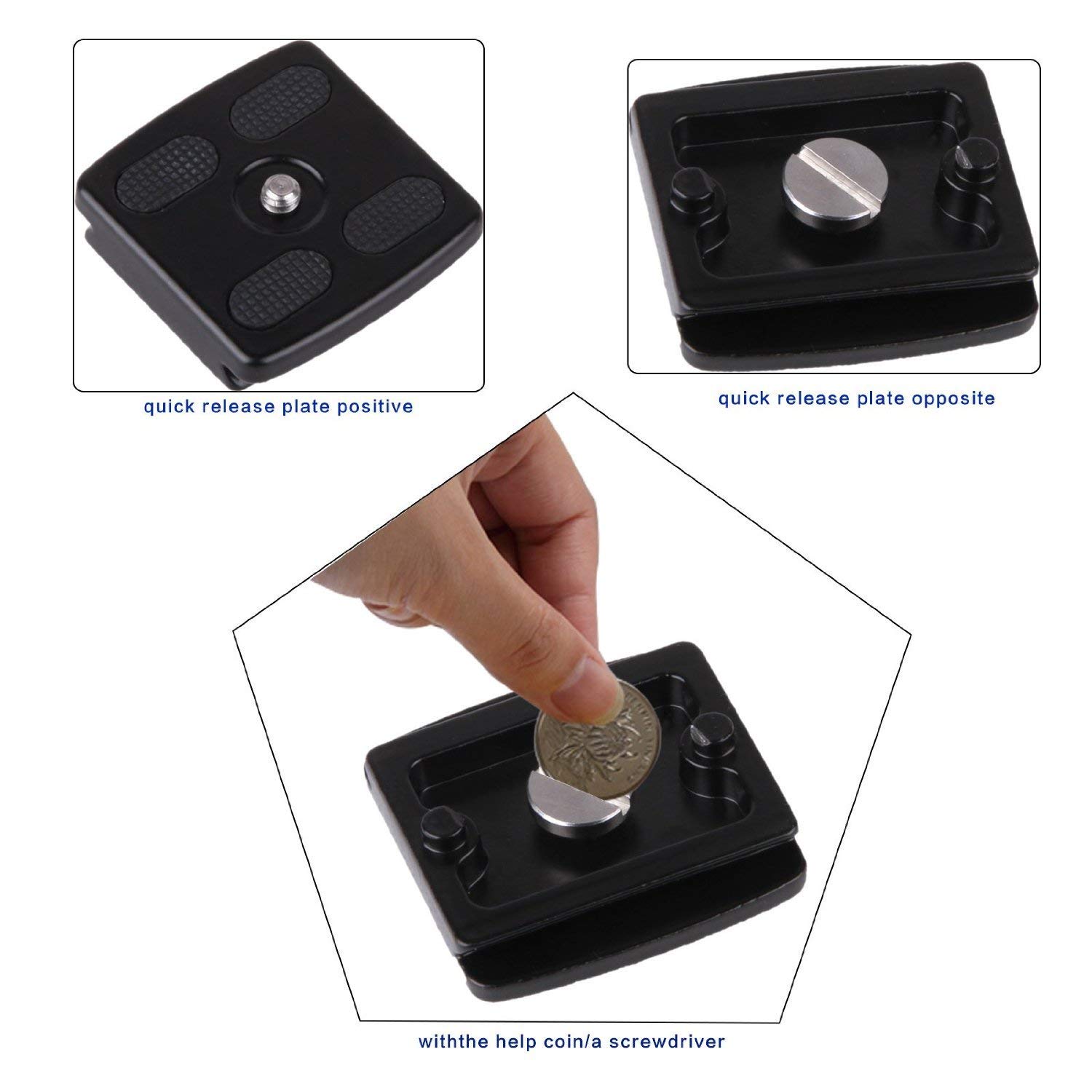 quick release plate positive

quick release plate opposite

withthe help coin/a screwdriver